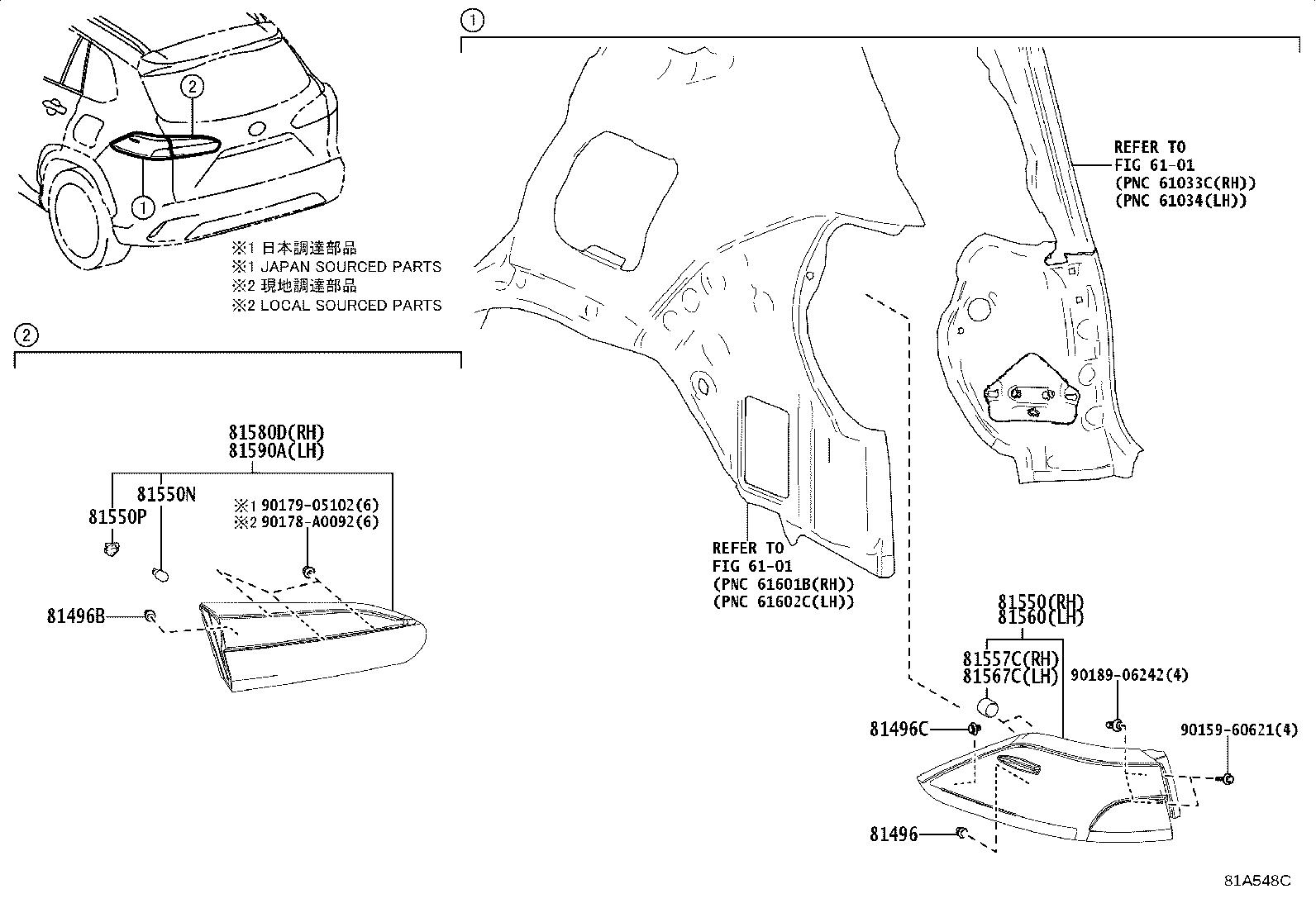 2
1
※1 日本調達部品
※1 JAPAN SOURCED PARTS
※2 現地調達部品
※2 LOCAL SOURCED PARTS

2

81580D(RH)
81590A(LH)
81550N
81550P
※1 90179-05102(6)
※2 90178-A0092(6)
81496B

1

REFER TO
FIG 61-01
(PNC 61033C(RH))
(PNC 61034(LH))

REFER TO
FIG 61-01
(PNC 61601B(RH))
(PNC 61602C(LH))

81550(RH)
81560(LH)
81557C(RH)
81567C(LH)
90189-06242(4)
81496C
90159-60621(4)
81496

81A548C