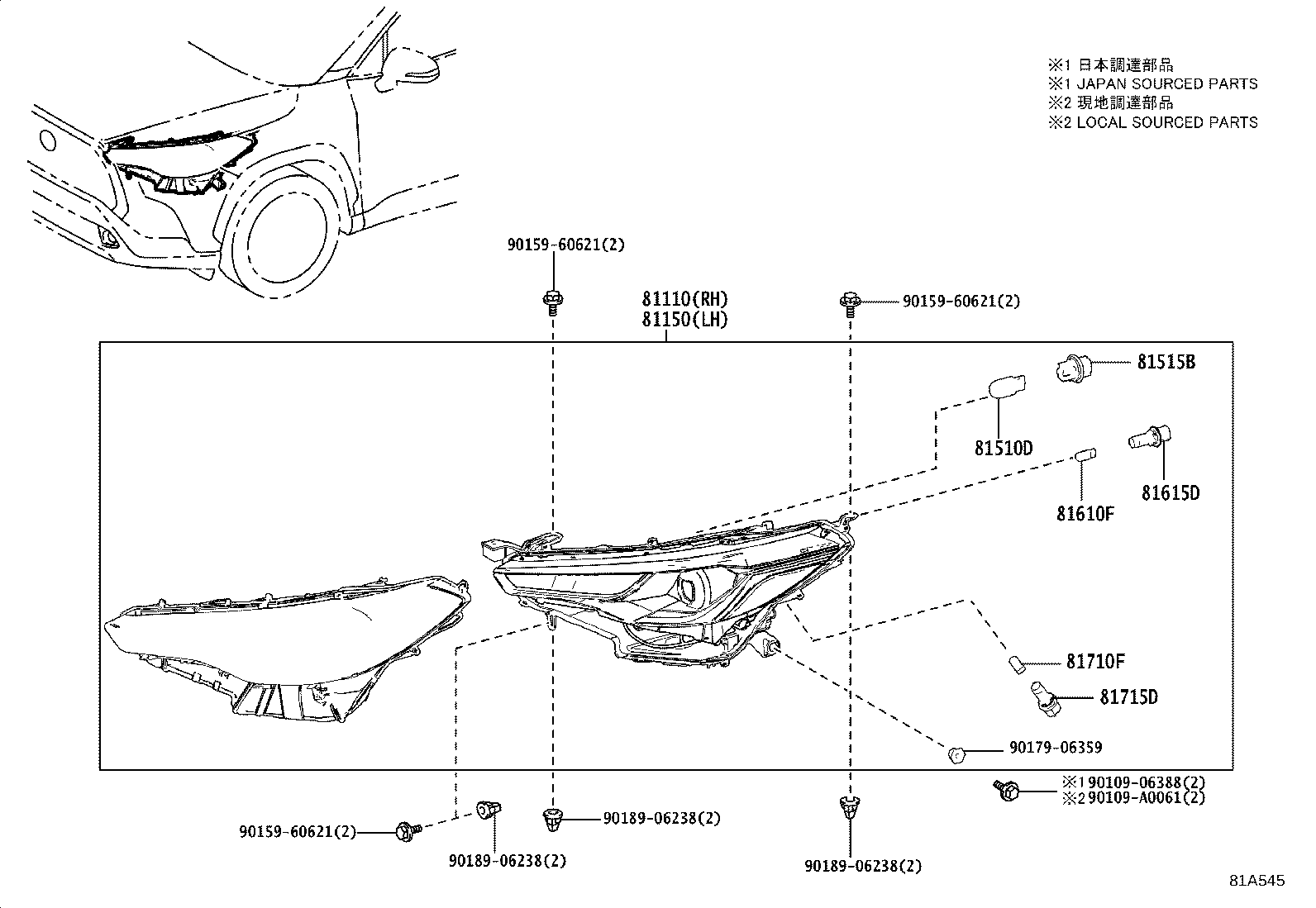 ※1 日本調達部品
※1 JAPAN SOURCED PARTS
※2 現地調達部品
※2 LOCAL SOURCED PARTS

90159-60621(2)

81110(RH)
81150(LH)

90159-60621(2)

81515B

81510D

81615D

81610F

81710F

81715D

90179-06359

※1 90109-06388(2)
※2 90109-A0061(2)

90159-60621(2)

90189-06238(2)

90189-06238(2)

90189-06238(2)

81A545