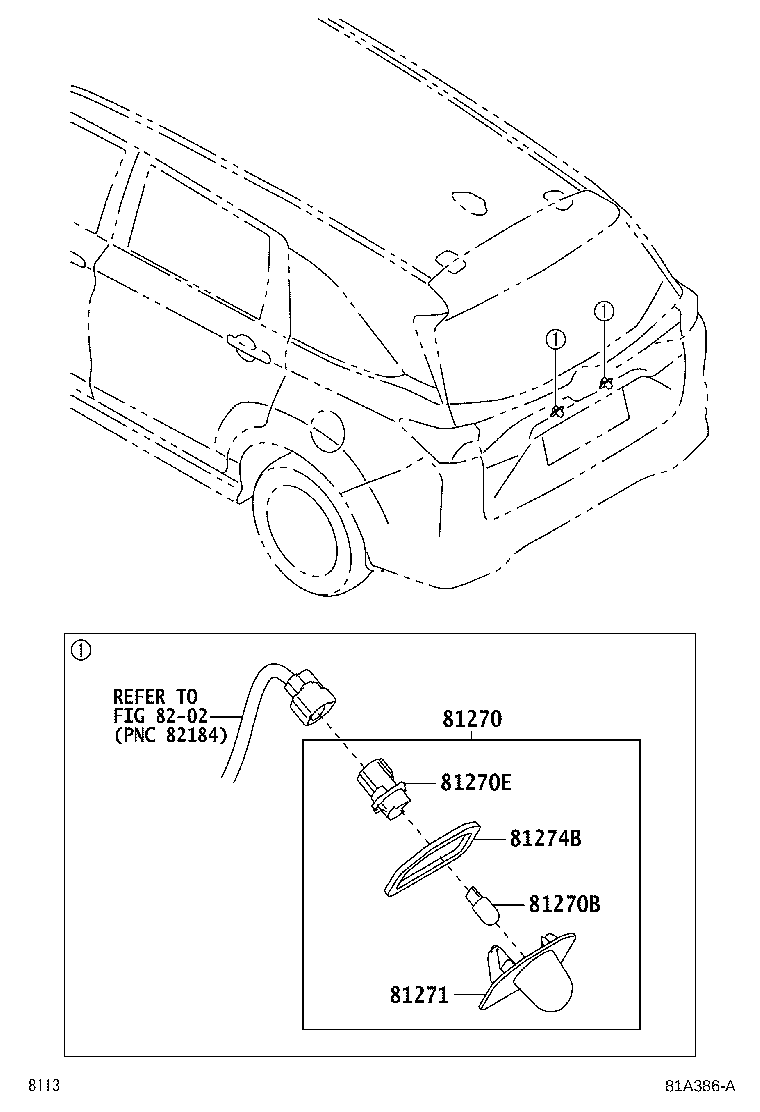 ①
①

①

REFER TO
FIG 82-02
(PNC 82184)

81270

81270E

81274B

81270B

81271

8113

81A386-A