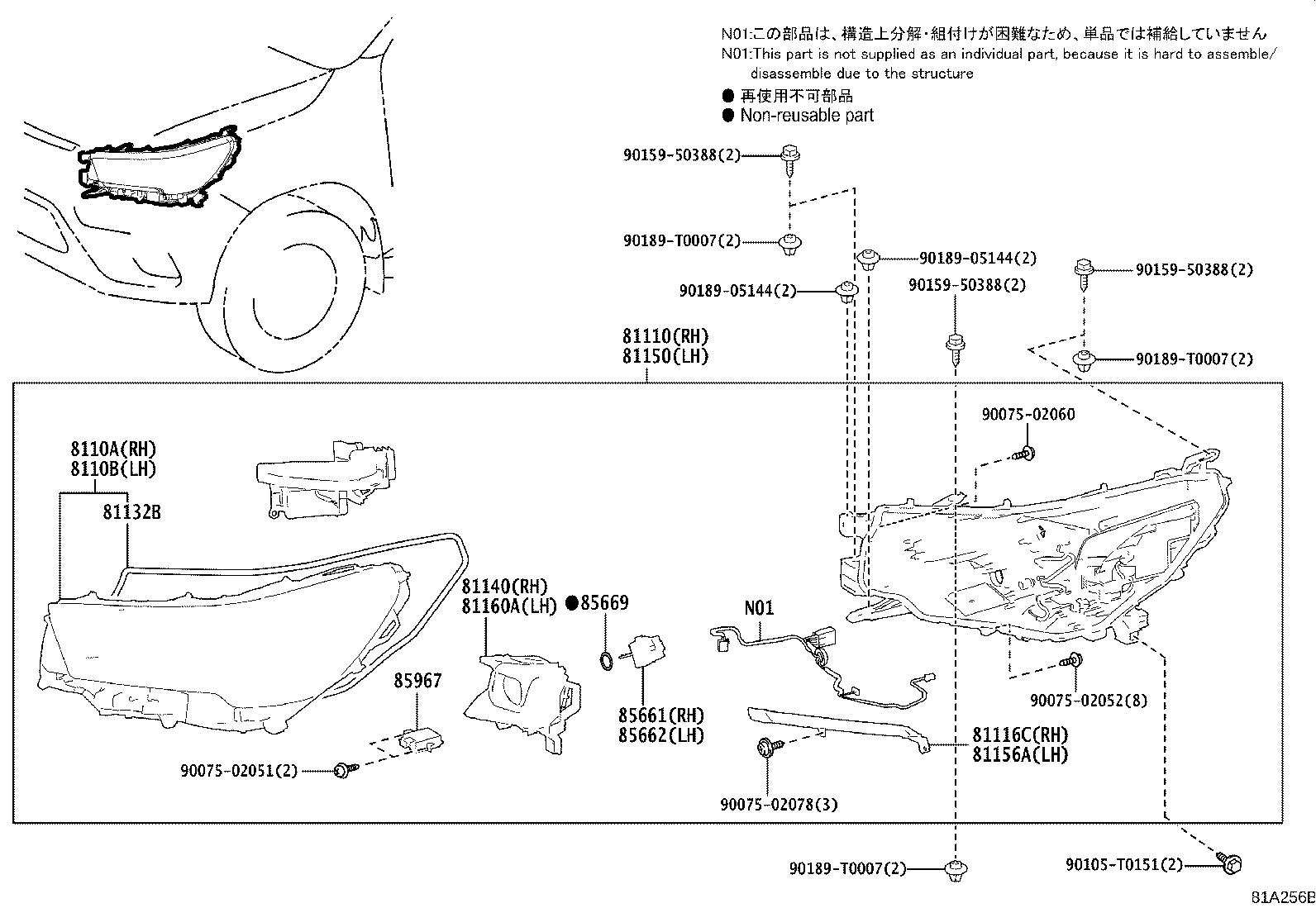 N01:この部品は、構造上分解・組付けが困難なため、単品では補給していません
N01:This part is not supplied as an individual part, because it is hard to assemble/ disassemble due to the structure
● 再使用不可部品
● Non-reusable part

90159-50388(2)
90189-T0007(2)
90189-05144(2)
90189-05144(2)
90159-50388(2)
90159-50388(2)
90189-T0007(2)
81110(RH)
81150(LH)
90075-02060
8110A(RH)
8110B(LH)
81132B
81140(RH)
81160A(LH)
●85669
N01
85967
85661(RH)
85662(LH)
90075-02052(8)
81116C(RH)
81156A(LH)
90075-02051(2)
90075-02078(3)
90189-T0007(2)
90105-T0151(2)
81A256B