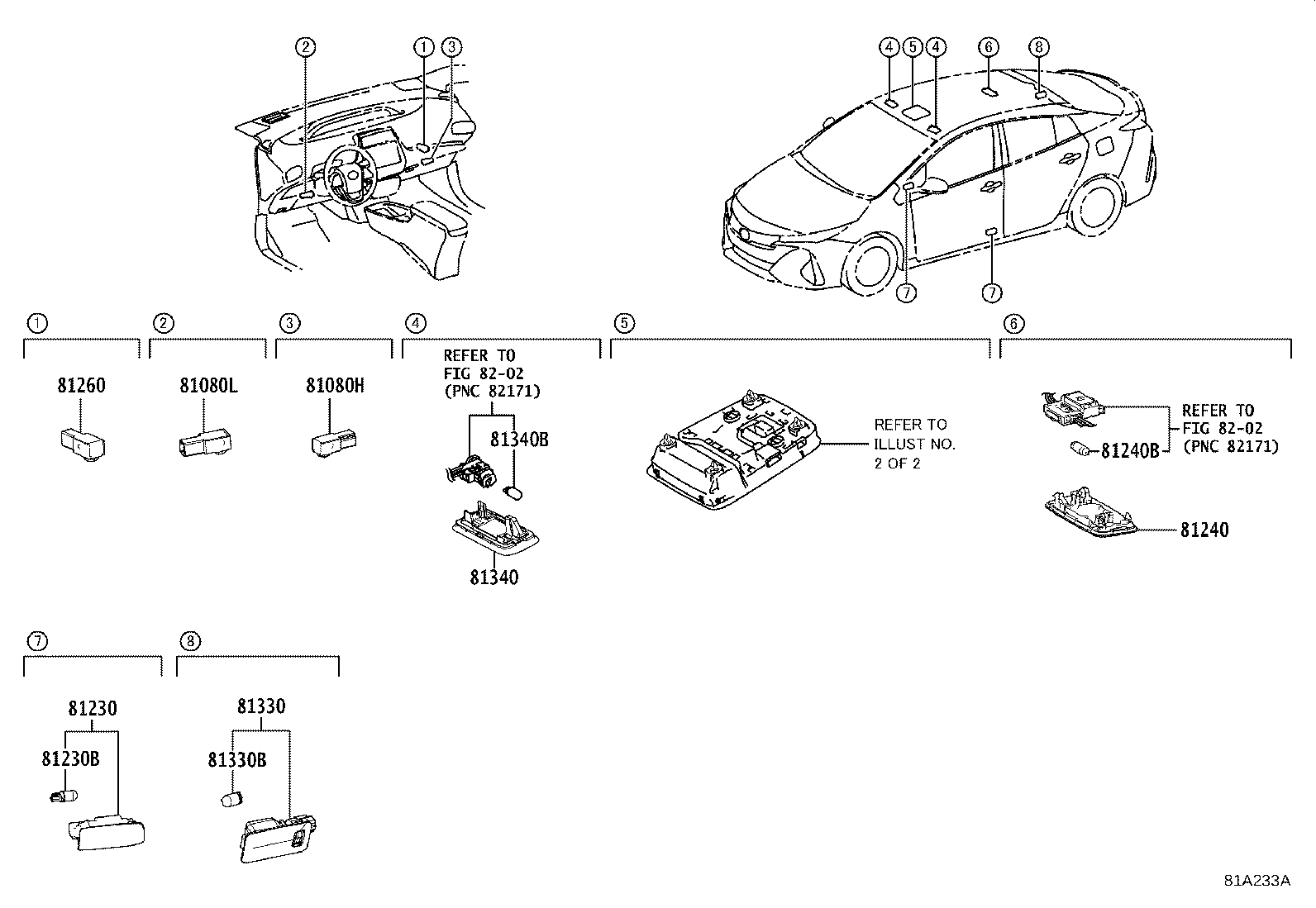 2 1 3

4 5 4 6 8

7 7

1

81260

2

81080L

3

81080H

4

REFER TO FIG 82-02 (PNC 82171)

81340B

81340

5

REFER TO ILLUST NO. 2 OF 2

6

REFER TO FIG 82-02 (PNC 82171)

81240B

81240

7

81230

81230B

8

81330

81330B

81A233A