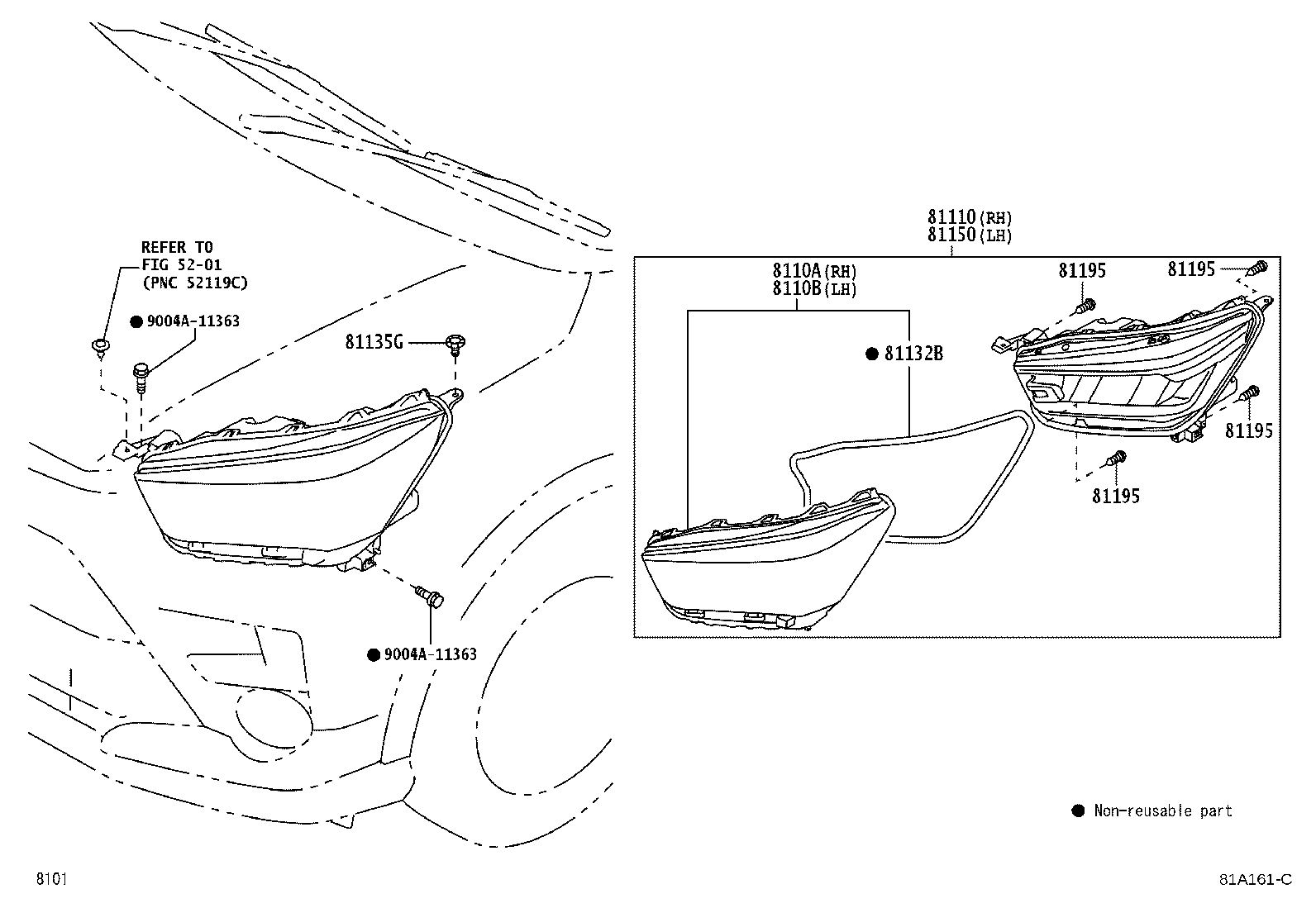 REFER TO
FIG 52-01
(PNC 52119C)

● 9004A-11363

81135G

● 9004A-11363

81110(RH)
81150(LH)

8110A(RH)
8110B(LH)

● 81132B

81195

81195

81195

81195

● Non-reusable part

8101

81A161-C