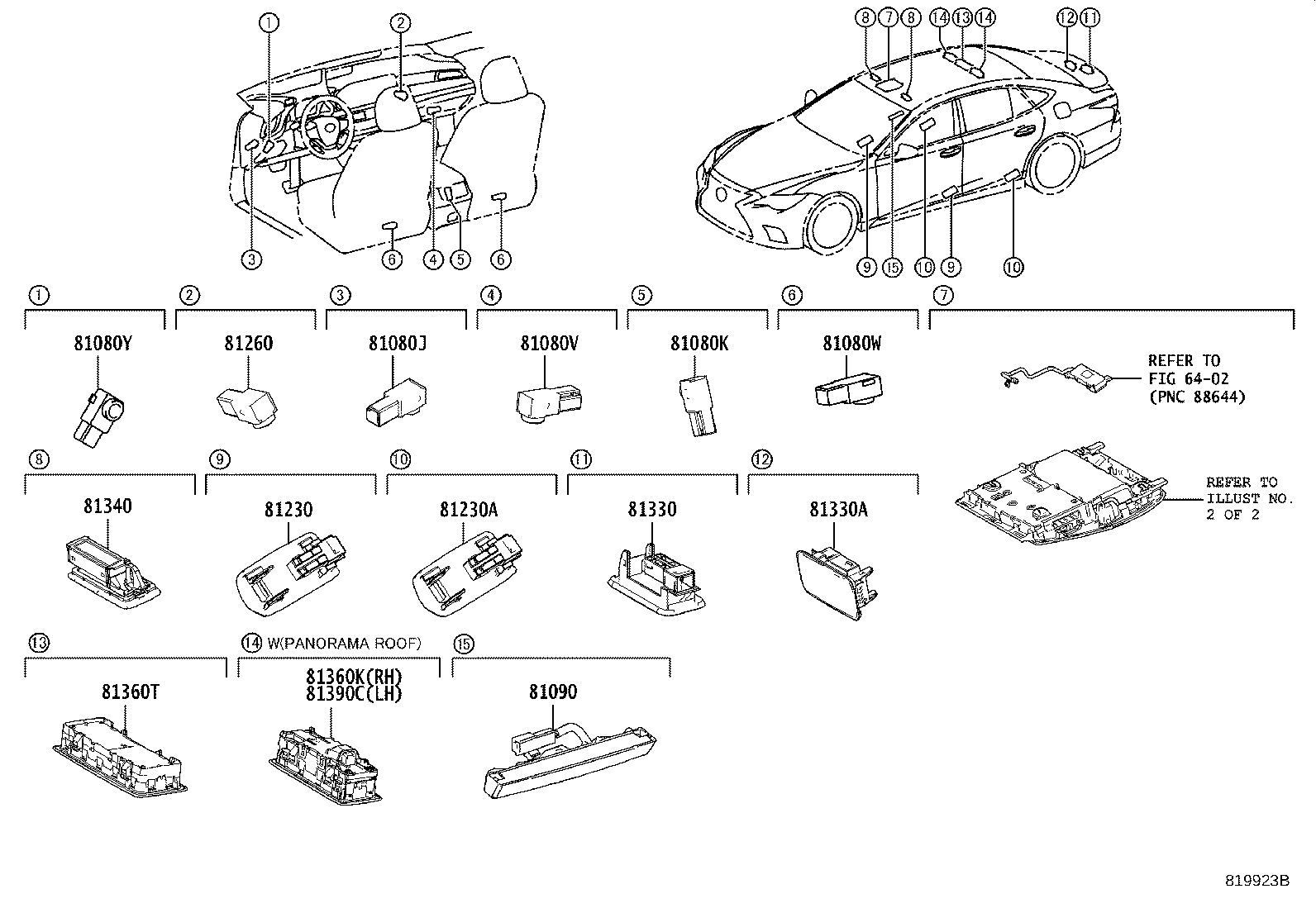 ①
②
③
⑥
④
⑤
⑥

⑧ ⑦ ⑧ ⑭ ⑬ ⑭ ⑫ ⑪
⑨ ⑮ ⑩ ⑨ ⑩

①
81080Y

②
81260

③
81080J

④
81080V

⑤
81080K

⑥
81080W

⑦
REFER TO FIG 64-02 (PNC 88644)

REFER TO ILLUST NO. 2 OF 2

⑧
81340

⑨
81230

⑩
81230A

⑪
81330

⑫
81330A

⑬
81360T

⑭ W(PANORAMA ROOF)
81360K(RH)
81390C(LH)

⑮
81090

819923B