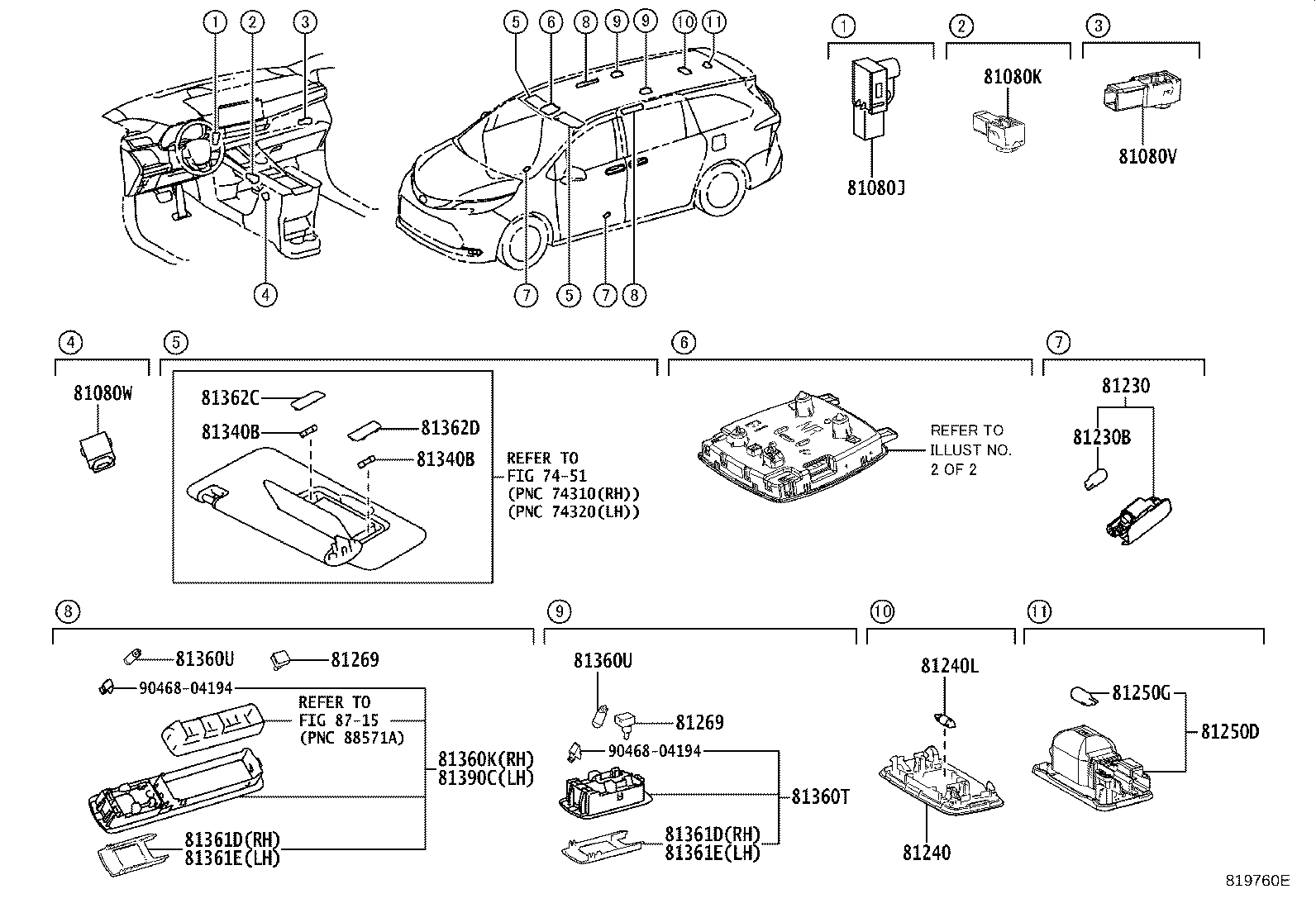 1 2 3
4

5 6 8 9 9 10 11
7 5 7 8

1
81080J

2
81080K

3
81080V

4
81080W

5
81362C
81340B
81362D
81340B
REFER TO
FIG 74-51
(PNC 74310(RH))
(PNC 74320(LH))

6
REFER TO
ILLUST NO.
2 OF 2

7
81230
81230B

8
81360U
81269
90468-04194
REFER TO
FIG 87-15
(PNC 88571A)
81360K(RH)
81390C(LH)
81361D(RH)
81361E(LH)

9
81360U
81269
90468-04194
81360T
81361D(RH)
81361E(LH)

10
81240L
81240

11
81250G
81250D

819760E