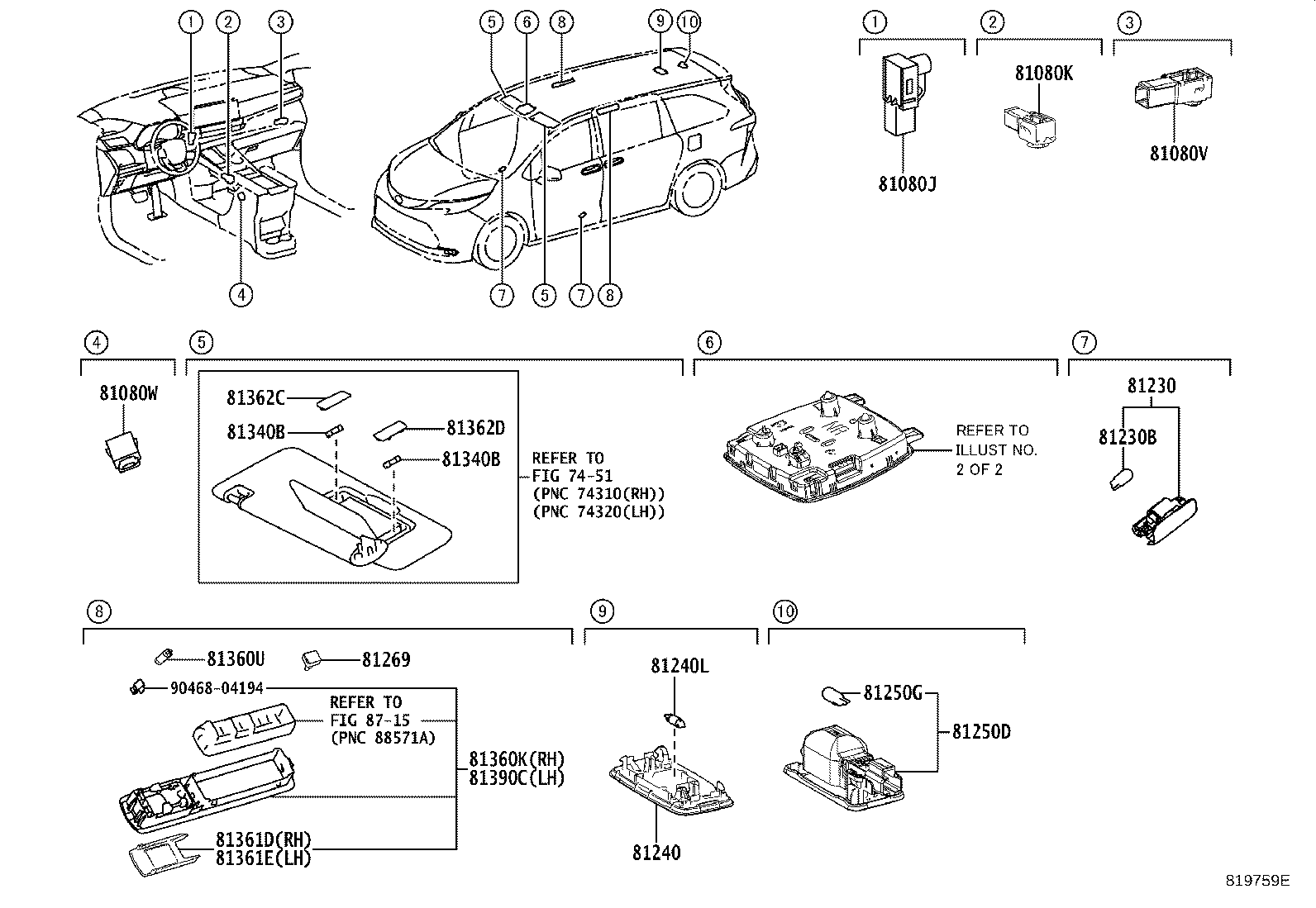 ①
②
③
④
⑤
⑥
⑧
⑨
⑩
⑦
⑤
⑦
⑧

①
81080J

②
81080K

③
81080V

④
81080W

⑤
81362C
81340B
81362D
81340B
REFER TO
FIG 74-51
(PNC 74310(RH))
(PNC 74320(LH))

⑥
REFER TO
ILLUST NO.
2 OF 2

⑦
81230
81230B

⑧
81360U
81269
90468-04194
REFER TO
FIG 87-15
(PNC 88571A)
81360K(RH)
81390C(LH)
81361D(RH)
81361E(LH)

⑨
81240L
81240

⑩
81250G
81250D

819759E