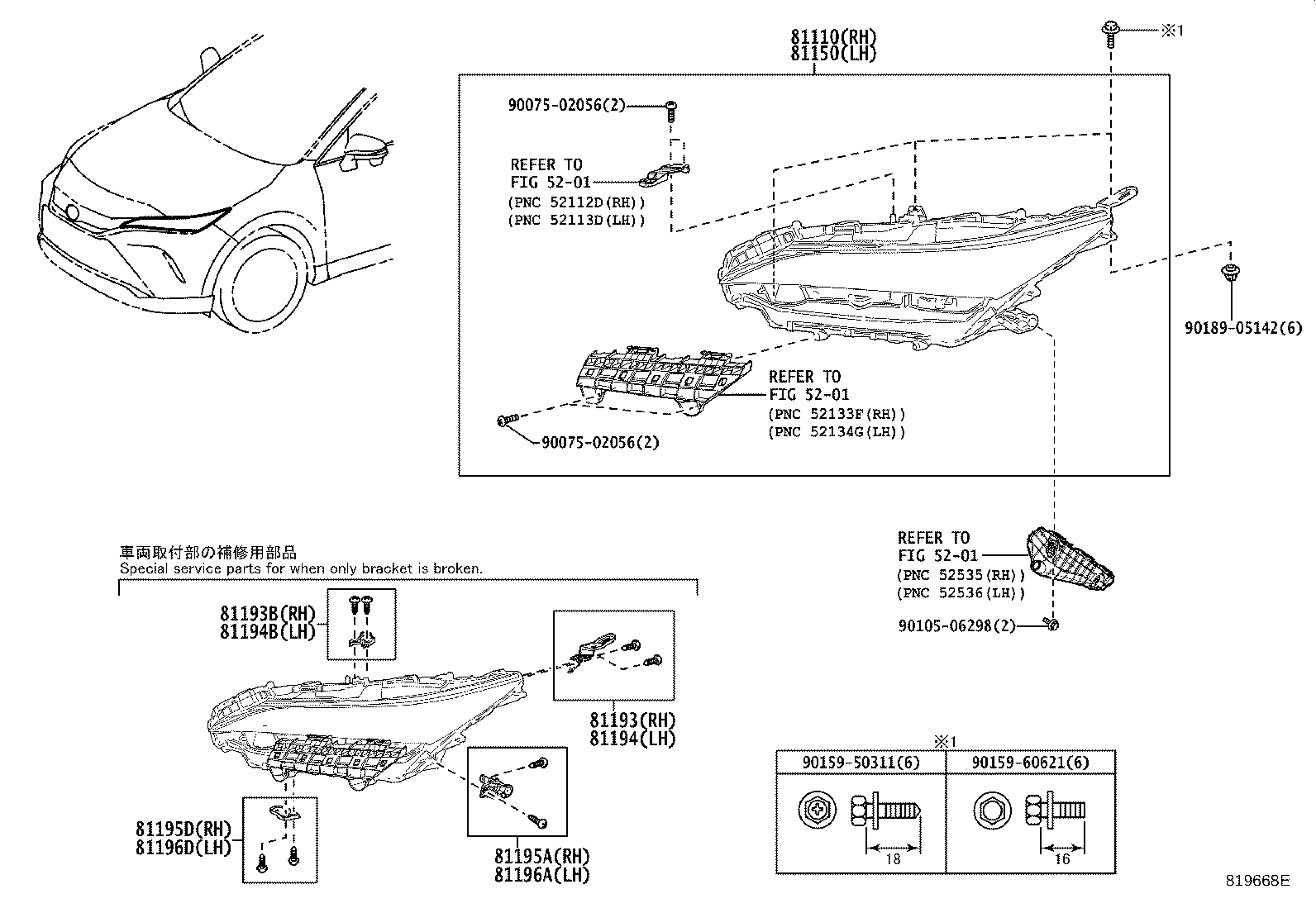 81110(RH)
81150(LH)

※1

90075-02056(2)

REFER TO
FIG 52-01
(PNC 52112D(RH))
(PNC 52113D(LH))

90189-05142(6)

REFER TO
FIG 52-01
(PNC 52133F(RH))
(PNC 52134G(LH))

90075-02056(2)

REFER TO
FIG 52-01
(PNC 52535(RH))
(PNC 52536(LH))

90105-06298(2)

車両取付部の補修用部品
Special service parts for when only bracket is broken.

81193B(RH)
81194B(LH)

81193(RH)
81194(LH)

81195D(RH)
81196D(LH)

81195A(RH)
81196A(LH)

※1

| 90159-50311(6) | 90159-60621(6) |
|---|---|
| 18 | 16 |

819668E