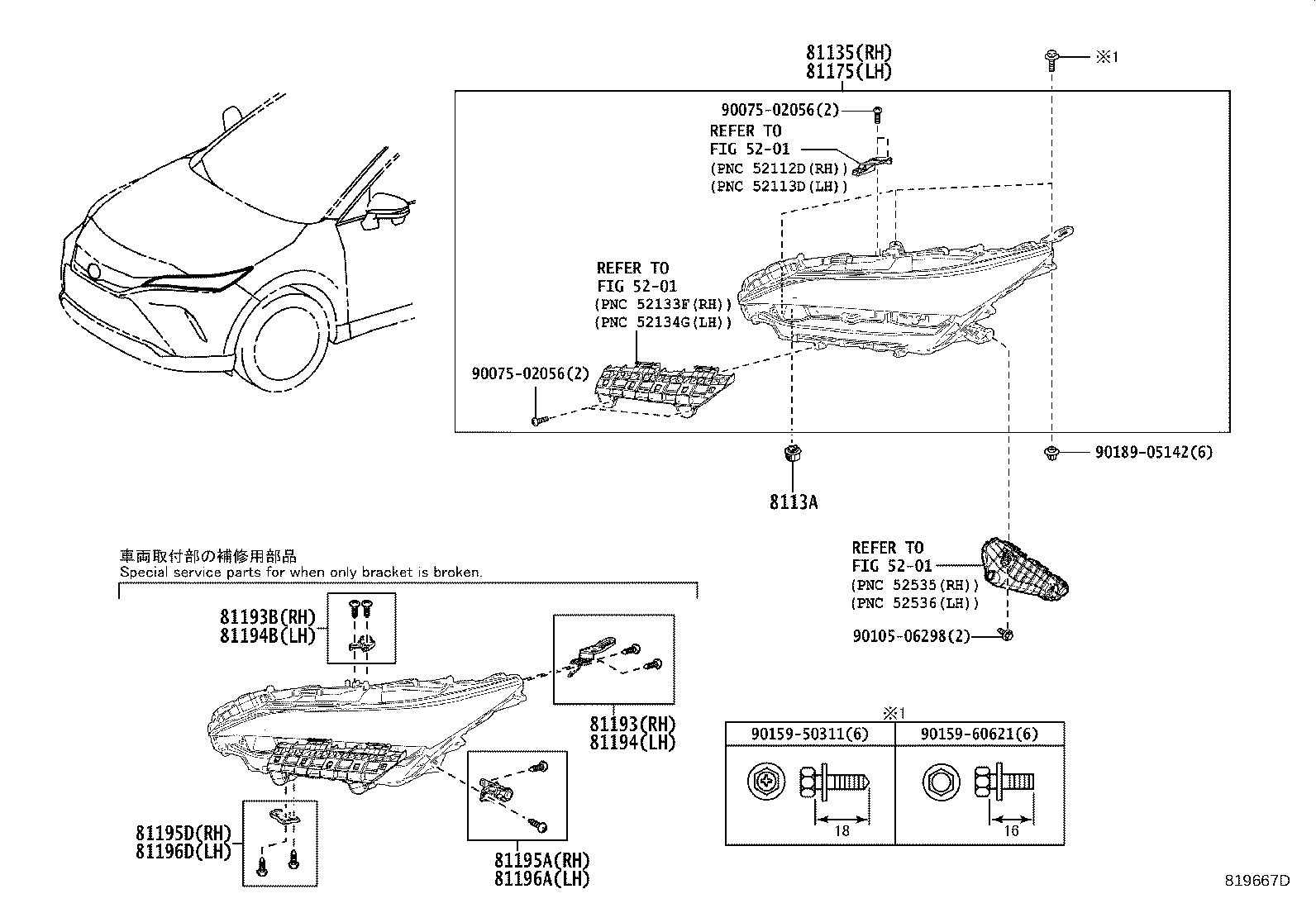 81135(RH)
81175(LH)

※1

90075-02056(2)
REFER TO
FIG 52-01
(PNC 52112D(RH))
(PNC 52113D(LH))

REFER TO
FIG 52-01
(PNC 52133F(RH))
(PNC 52134G(LH))

90075-02056(2)

90189-05142(6)

8113A

REFER TO
FIG 52-01
(PNC 52535(RH))
(PNC 52536(LH))

90105-06298(2)

車両取付部の補修用部品
Special service parts for when only bracket is broken.

81193B(RH)
81194B(LH)

81193(RH)
81194(LH)

81195D(RH)
81196D(LH)

81195A(RH)
81196A(LH)

※1

| 90159-50311(6) | 90159-60621(6) |
|---|---|
| 18 | 16 |

819667D