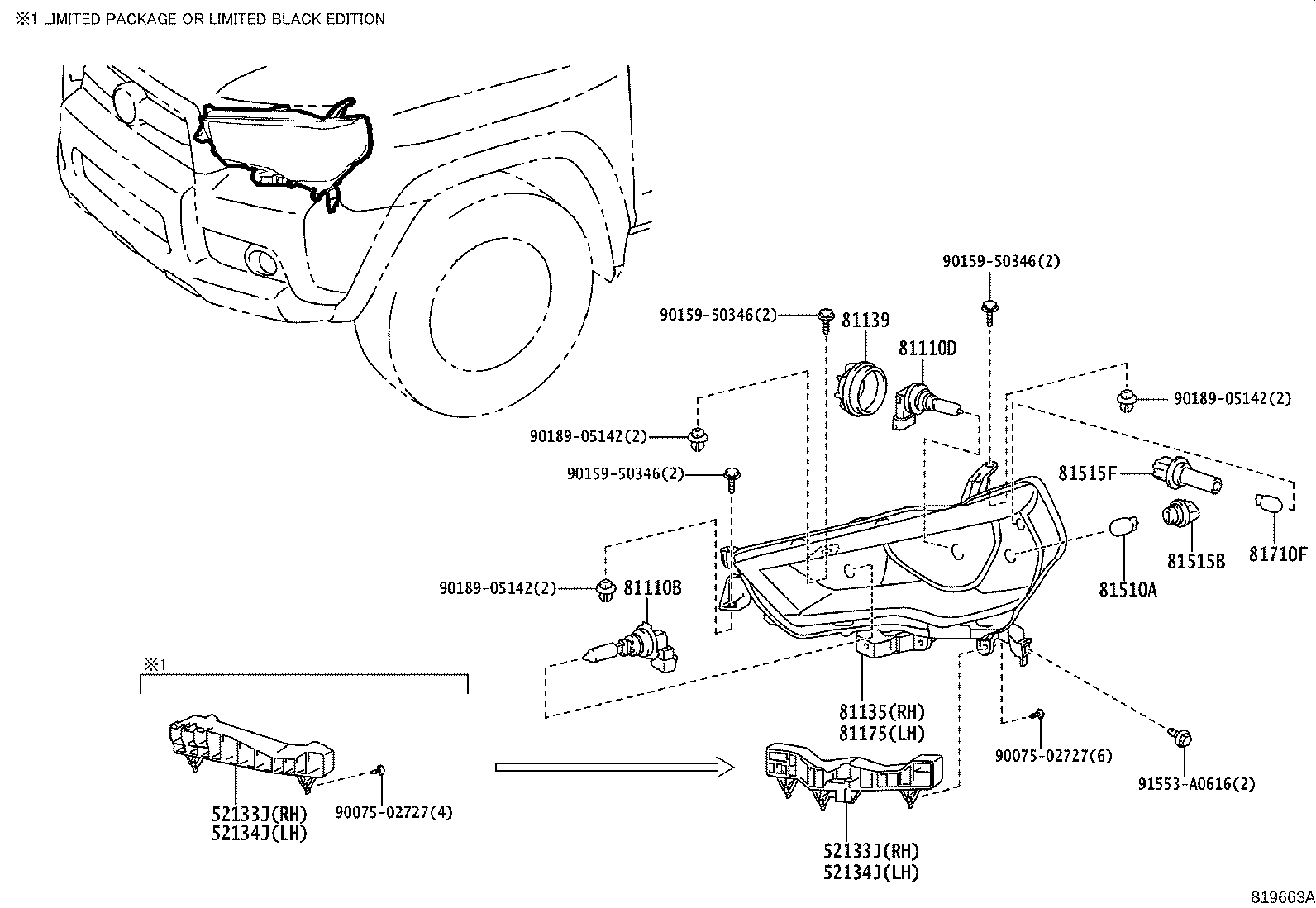 ※1 LIMITED PACKAGE OR LIMITED BLACK EDITION

90159-50346(2)
90159-50346(2)
81139
81110D
90189-05142(2)
90189-05142(2)
90159-50346(2)
81515F
81515B
81710F
81510A
90189-05142(2)
81110B
※1
81135(RH)
81175(LH)
90075-02727(6)
91553-A0616(2)
52133J(RH)
52134J(LH)
90075-02727(4)
52133J(RH)
52134J(LH)
819663A