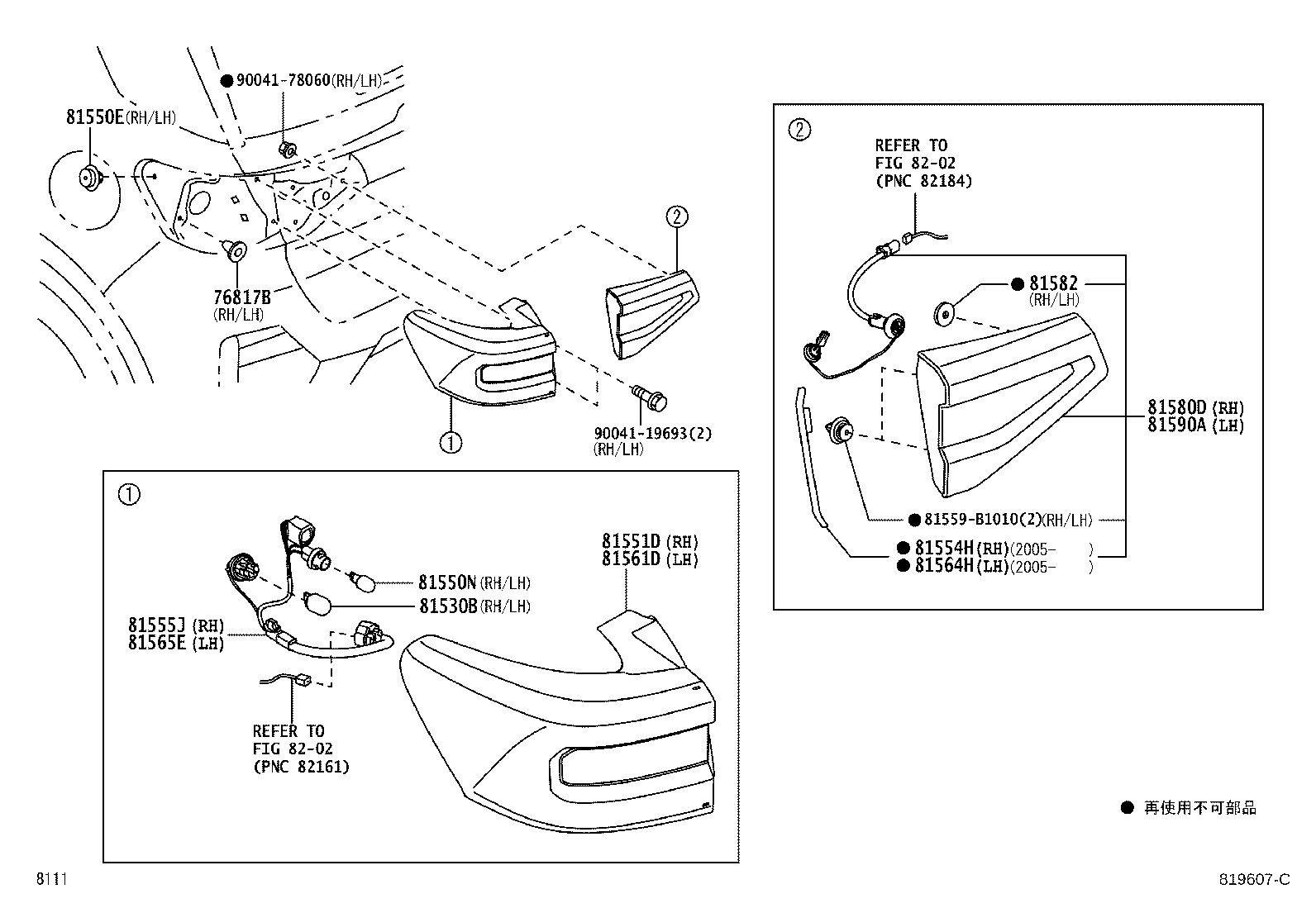 ● 90041-78060(RH/LH)

81550E(RH/LH)

76817B (RH/LH)

②

①

90041-19693(2) (RH/LH)

①

81550N(RH/LH)

81530B(RH/LH)

81555J (RH)
81565E (LH)

81551D (RH)
81561D (LH)

REFER TO
FIG 82-02
(PNC 82161)

②

REFER TO
FIG 82-02
(PNC 82184)

● 81582 (RH/LH)

81580D (RH)
81590A (LH)

● 81559-B1010(2)(RH/LH)
● 81554H(RH)(2005- )
● 81564H(LH)(2005- )

● 再使用不可部品

8111

819607-C