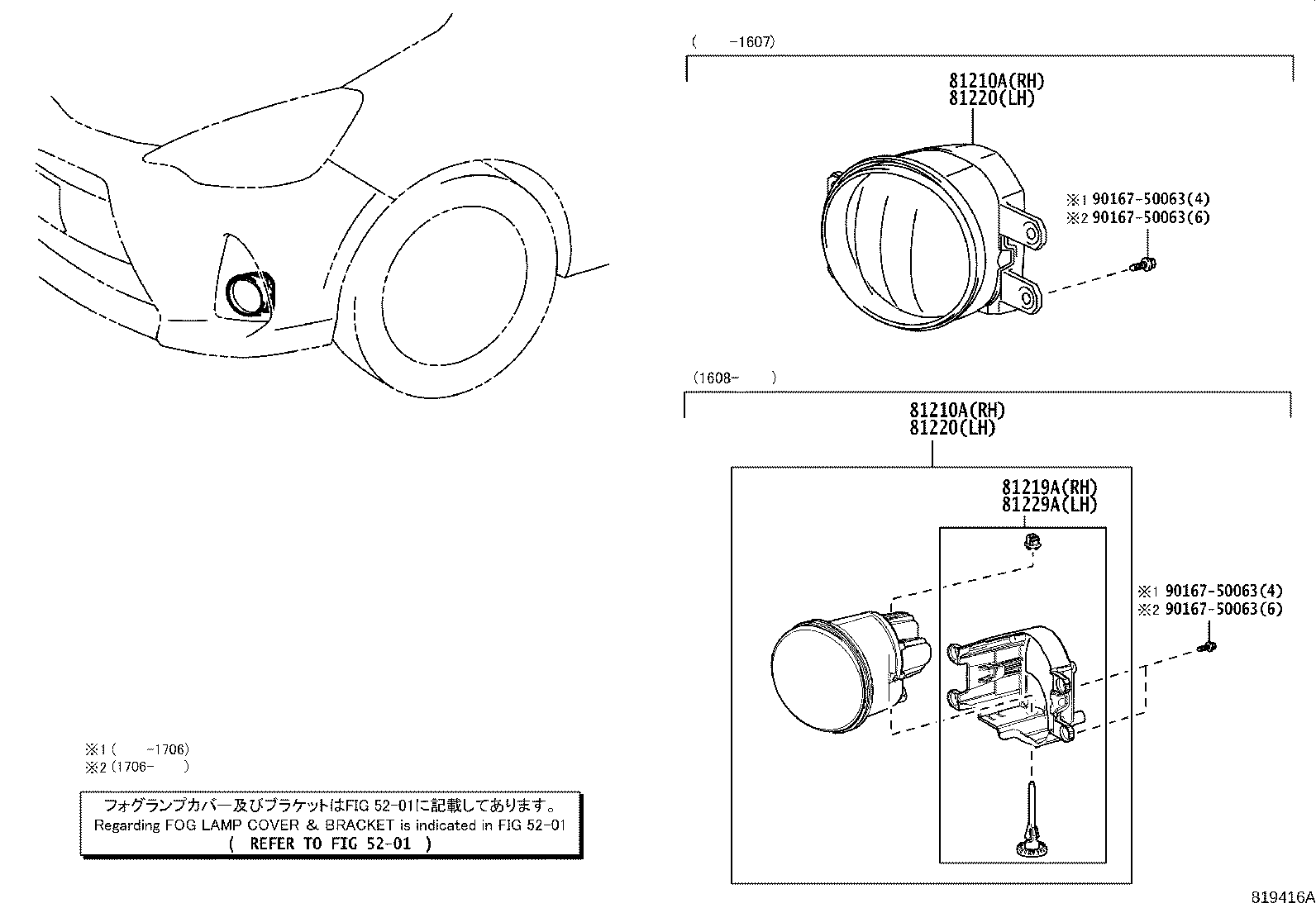 ( -1607)

81210A(RH)
81220(LH)

※1 90167-50063(4)
※2 90167-50063(6)

(1608- )

81210A(RH)
81220(LH)

81219A(RH)
81229A(LH)

※1 90167-50063(4)
※2 90167-50063(6)

※1 ( -1706)
※2 (1706- )

フォグランプカバー及びブラケットはFIG 52-01に記載してあります。
Regarding FOG LAMP COVER & BRACKET is indicated in FIG 52-01
( REFER TO FIG 52-01 )

819416A