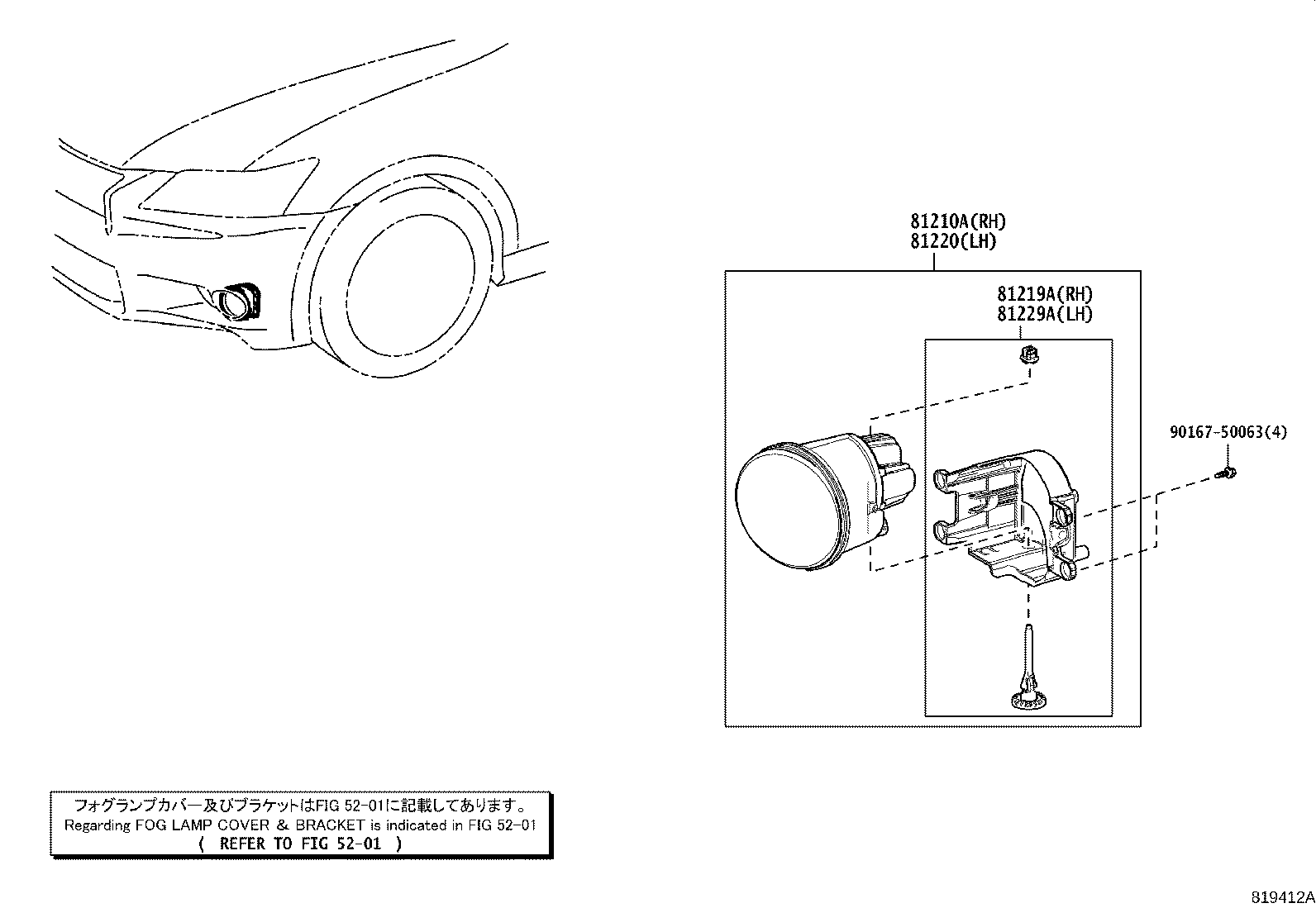 81210A(RH)
81220(LH)

81219A(RH)
81229A(LH)

90167-50063(4)

フォグランプカバー及びブラケットはFIG 52-01に記載してあります。
Regarding FOG LAMP COVER & BRACKET is indicated in FIG 52-01
( REFER TO FIG 52-01 )

819412A