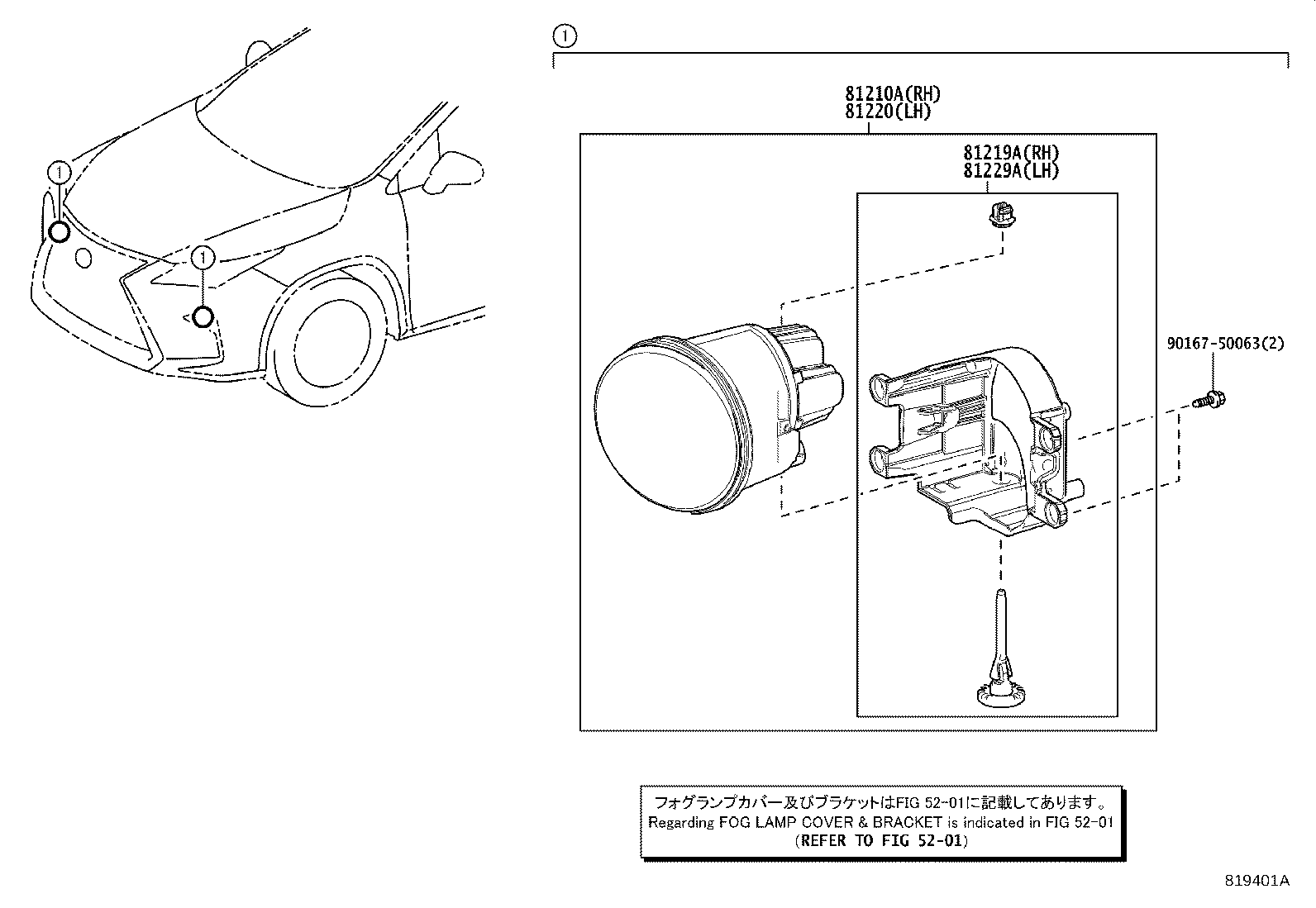 1

1

1

81210A(RH)
81220(LH)

81219A(RH)
81229A(LH)

90167-50063(2)

フォグランプカバー及びブラケットはFIG 52-01に記載してあります。
Regarding FOG LAMP COVER & BRACKET is indicated in FIG 52-01
(REFER TO FIG 52-01)

819401A