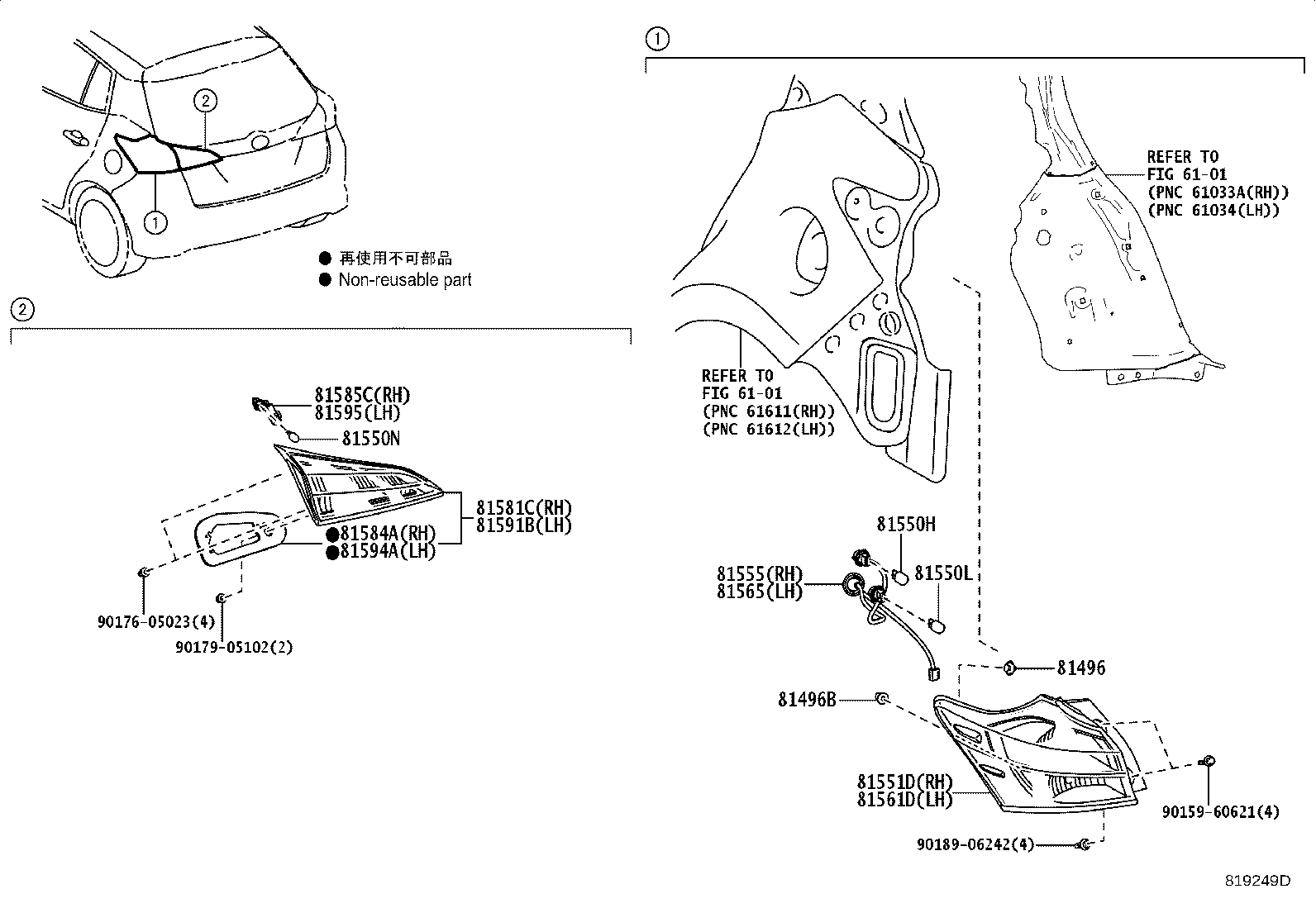 2
1
● 再使用不可部品
● Non-reusable part

2

81585C(RH)
81595(LH)
81550N
81581C(RH)
81591B(LH)
●81584A(RH)
●81594A(LH)
90176-05023(4)
90179-05102(2)

1

REFER TO
FIG 61-01
(PNC 61033A(RH))
(PNC 61034(LH))

REFER TO
FIG 61-01
(PNC 61611(RH))
(PNC 61612(LH))

81550H
81555(RH)
81565(LH)
81550L
81496
81496B
81551D(RH)
81561D(LH)
90159-60621(4)
90189-06242(4)

819249D