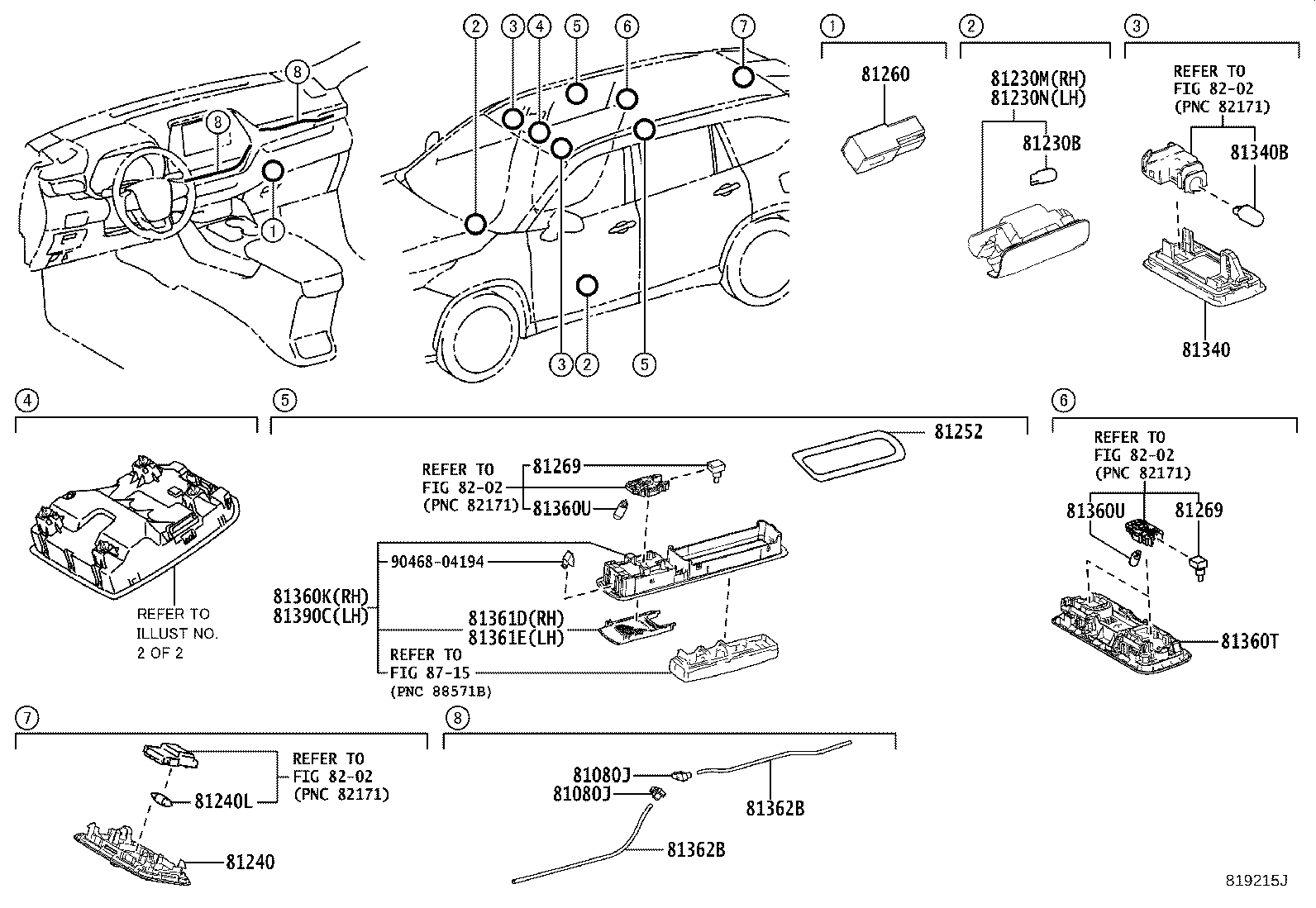 8
8
1
2 3 4 5 6 7
3 2 5

1
81260

2
81230M(RH)
81230N(LH)
81230B

3
REFER TO
FIG 82-02
(PNC 82171)
81340B
81340

4
REFER TO
ILLUST NO.
2 OF 2

5
81252
REFER TO
FIG 82-02
(PNC 82171)
81269
81360U
90468-04194
81360K(RH)
81390C(LH)
81361D(RH)
81361E(LH)
REFER TO
FIG 87-15
(PNC 88571B)

6
REFER TO
FIG 82-02
(PNC 82171)
81360U
81269
81360T

7
REFER TO
FIG 82-02
(PNC 82171)
81240L
81240

8
81080J
81080J
81362B
81362B

819215J