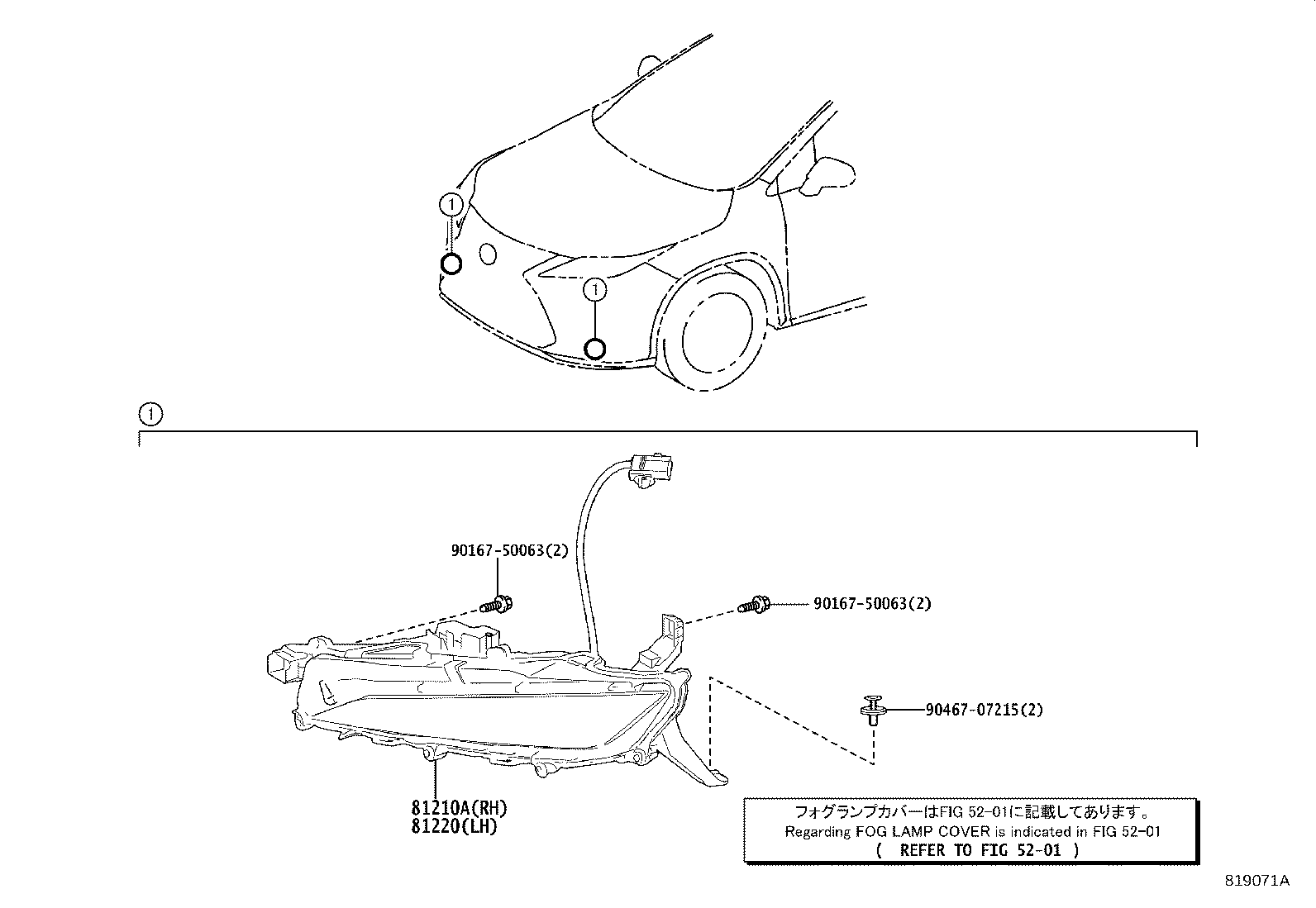 1

1

1

90167-50063(2)

90167-50063(2)

90467-07215(2)

81210A(RH)
81220(LH)

フォグランプカバーはFIG 52-01に記載してあります。
Regarding FOG LAMP COVER is indicated in FIG 52-01
( REFER TO FIG 52-01 )

819071A