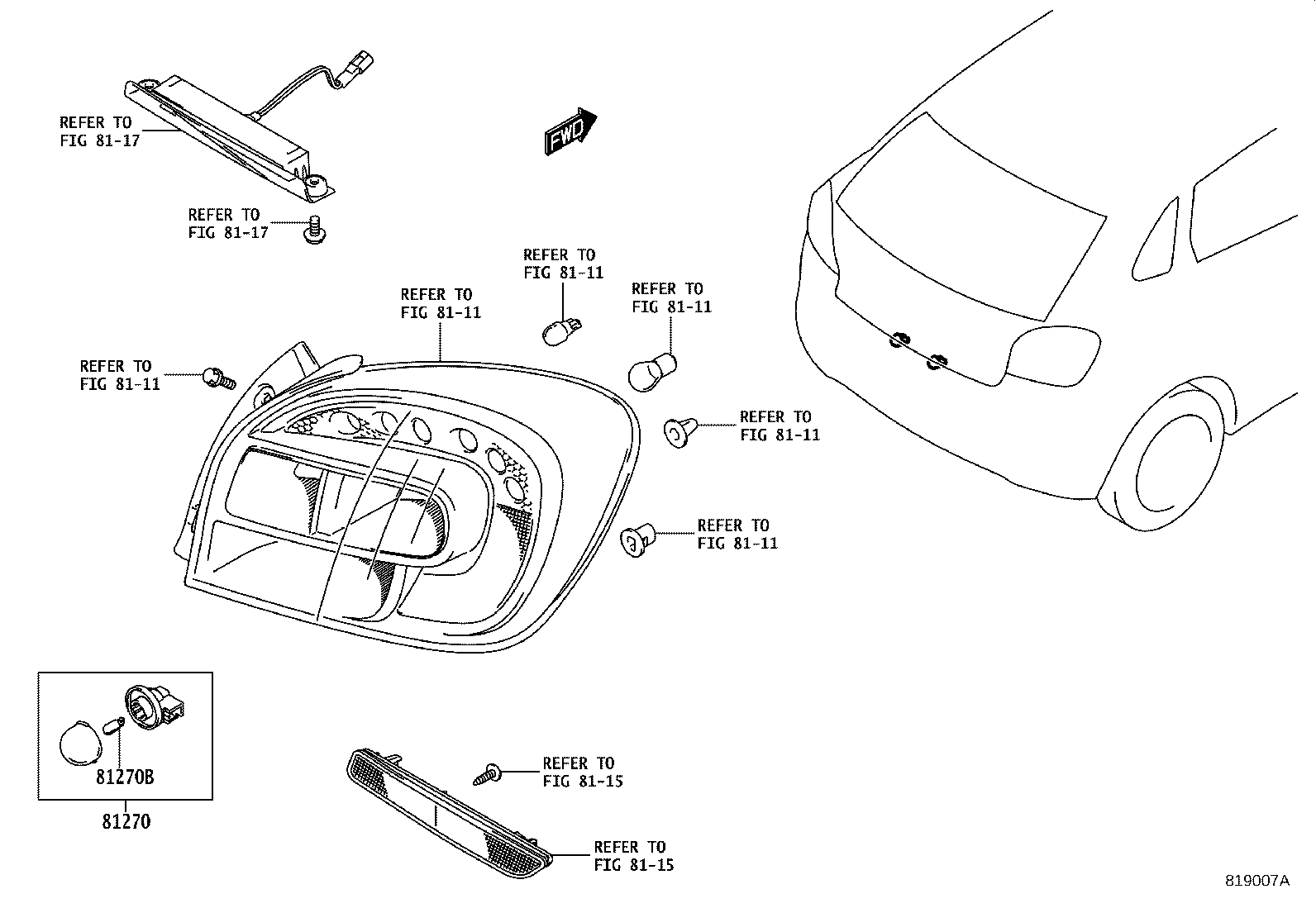 REFER TO
FIG 81-17

FWD

REFER TO
FIG 81-17

REFER TO
FIG 81-11

REFER TO
FIG 81-11

REFER TO
FIG 81-11

REFER TO
FIG 81-11

REFER TO
FIG 81-11

REFER TO
FIG 81-11

81270B

81270

REFER TO
FIG 81-15

REFER TO
FIG 81-15

819007A