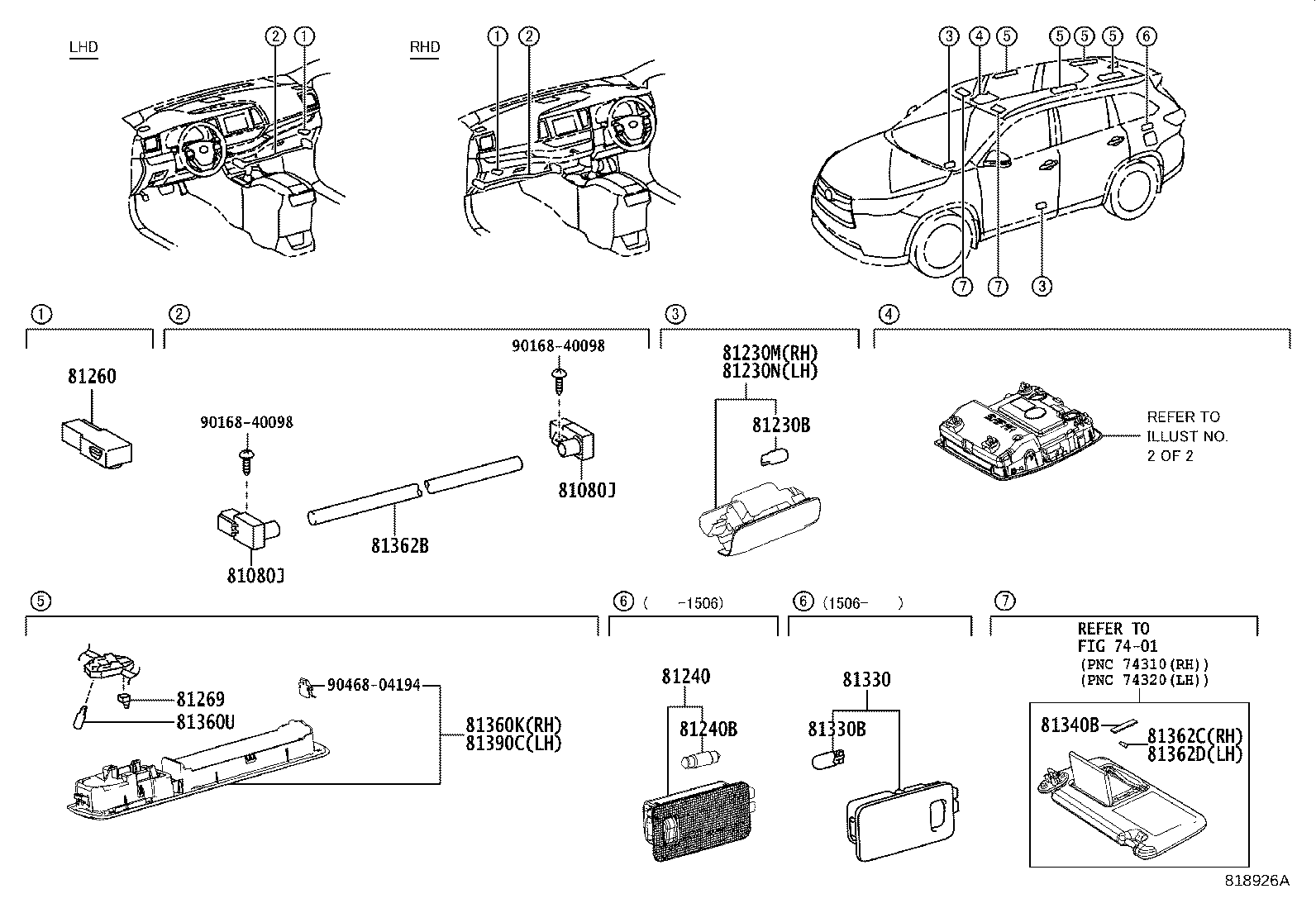 LHD
② ①

RHD
① ②

③ ④ ⑤ ⑤ ⑤ ⑤ ⑥
⑦ ⑦ ③

①
81260

②
90168-40098
90168-40098
81080J
81362B
81080J

③
81230M(RH)
81230N(LH)
81230B

④
REFER TO
ILLUST NO.
2 OF 2

⑤
81269
81360U
90468-04194
81360K(RH)
81390C(LH)

⑥ ( -1506)
81240
81240B

⑥ (1506- )
81330
81330B

⑦
REFER TO
FIG 74-01
(PNC 74310(RH))
(PNC 74320(LH))
81340B
81362C(RH)
81362D(LH)

818926A