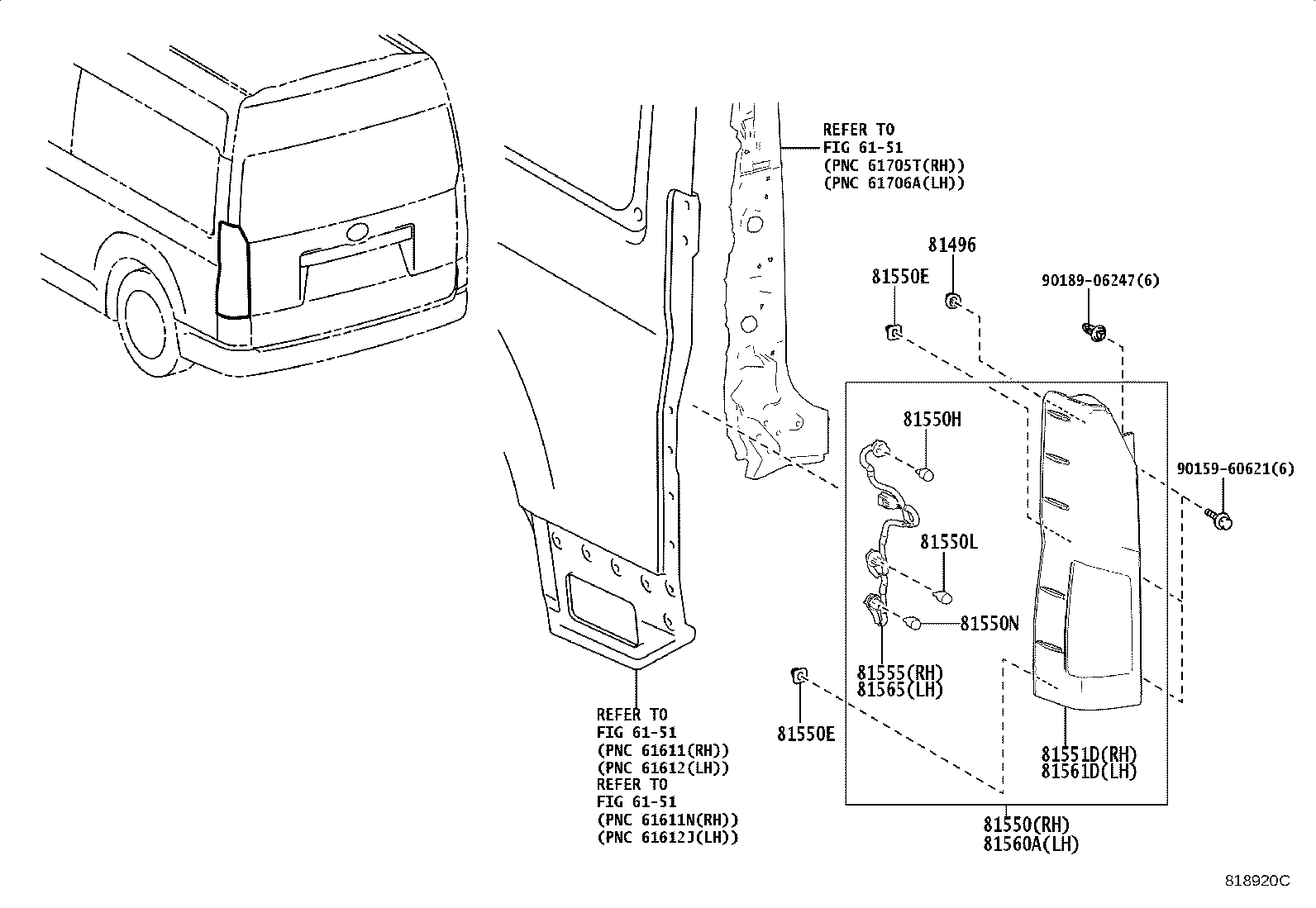 REFER TO
FIG 61-51
(PNC 61705T(RH))
(PNC 61706A(LH))

81496

81550E

90189-06247(6)

81550H

90159-60621(6)

81550L

81550N

81555(RH)
81565(LH)

81550E

REFER TO
FIG 61-51
(PNC 61611(RH))
(PNC 61612(LH))
REFER TO
FIG 61-51
(PNC 61611N(RH))
(PNC 61612J(LH))

81551D(RH)
81561D(LH)

81550(RH)
81560A(LH)

818920C