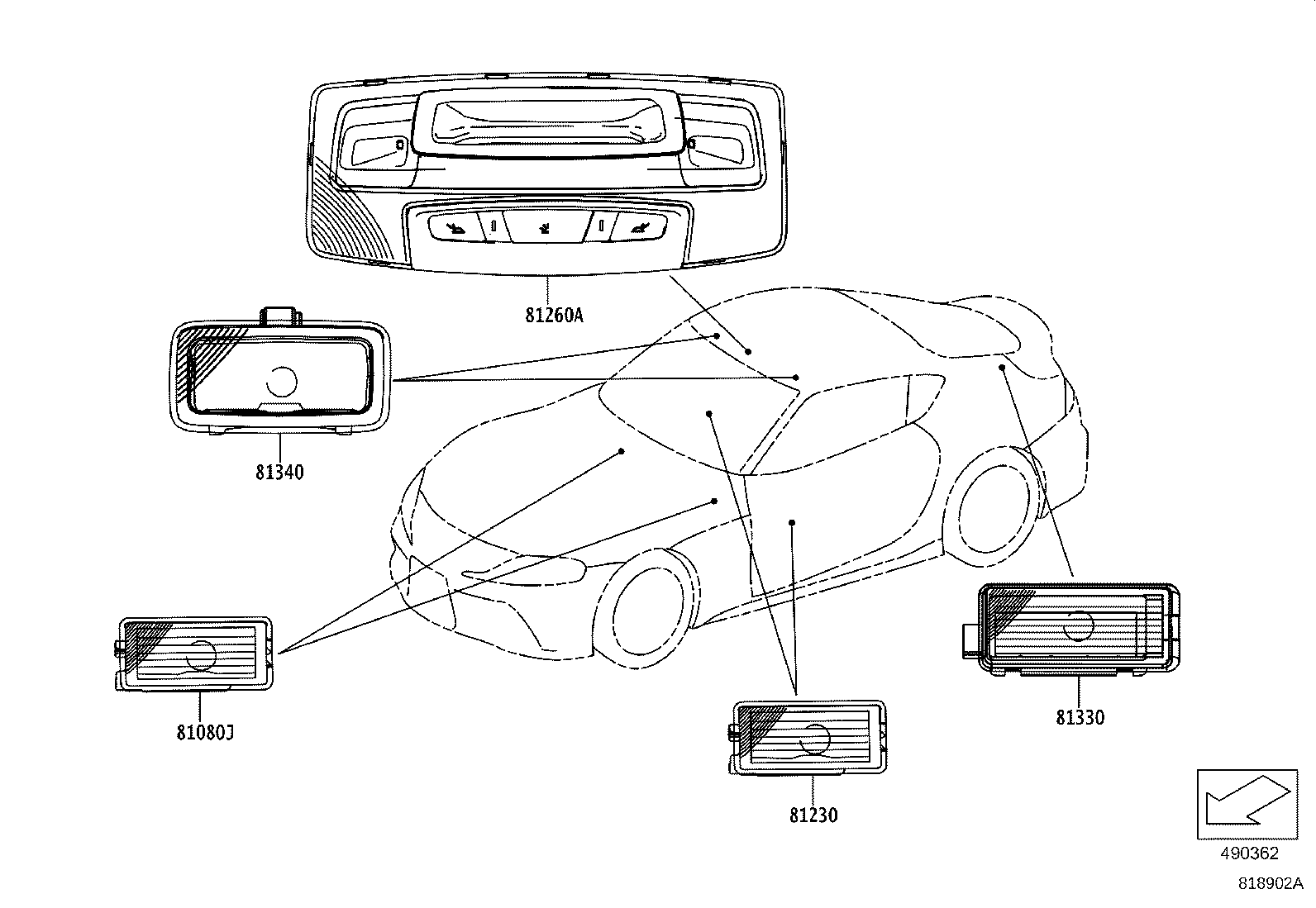 81260A

81340

81080J

81230

81330

490362

818902A