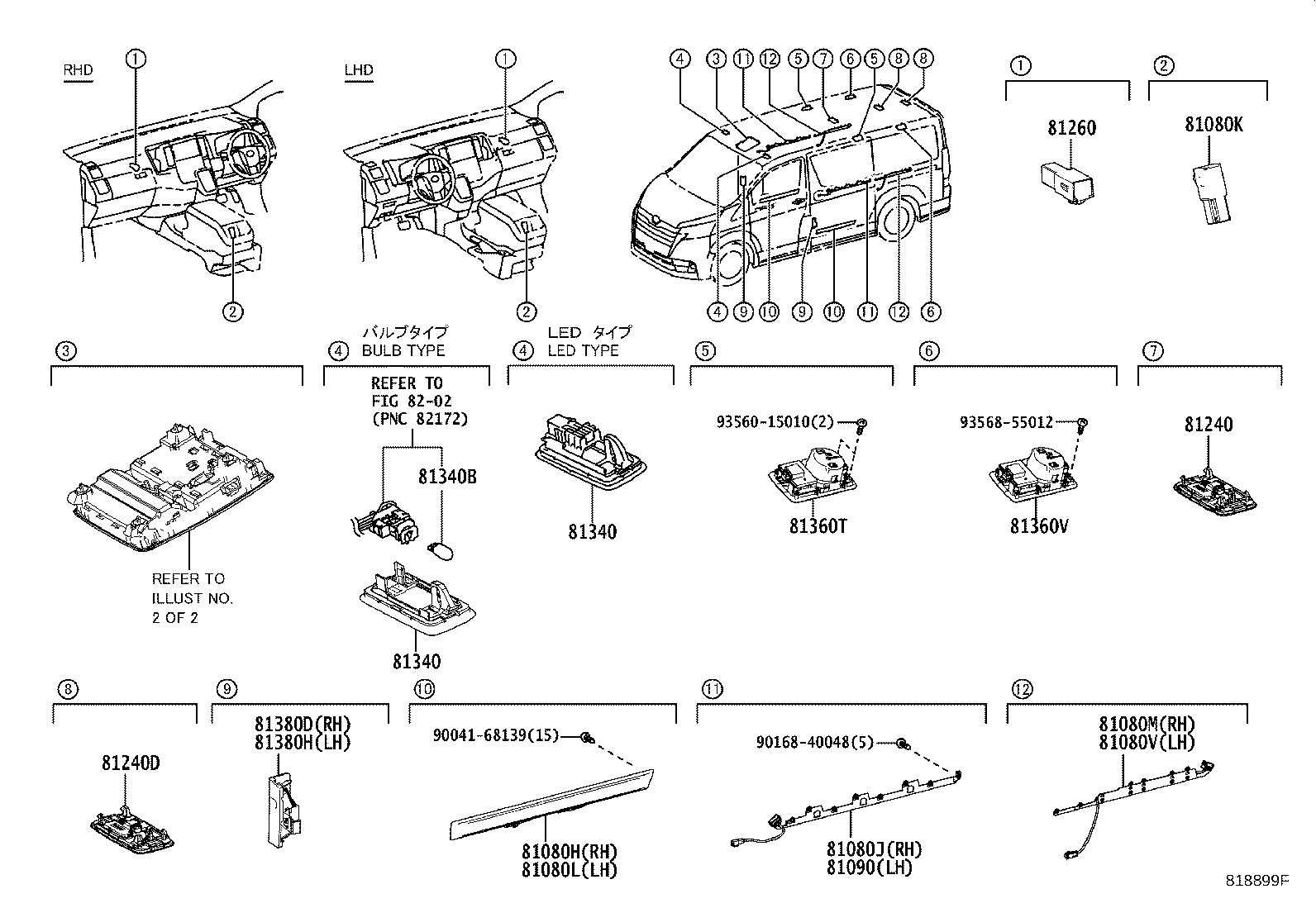 RHD ① ②

LHD ① ②

④ ③ ⑪ ⑫ ⑤ ⑦ ⑥ ⑤ ⑧ ⑧

④ ⑨ ⑩ ⑨ ⑩ ⑪ ⑫ ⑥

① 81260

② 81080K

③ REFER TO ILLUST NO. 2 OF 2

④ バルブタイプ BULB TYPE

REFER TO FIG 82-02 (PNC 82172)

81340B

81340

④ LED タイプ LED TYPE

81340

⑤ 93560-15010(2)

81360T

⑥ 93568-55012

81360V

⑦ 81240

⑧ 81240D

⑨ 81380D(RH) 81380H(LH)

⑩ 90041-68139(15)

81080H(RH) 81080L(LH)

⑪ 90168-40048(5)

81080J(RH) 81090(LH)

⑫ 81080M(RH) 81080V(LH)

818899F