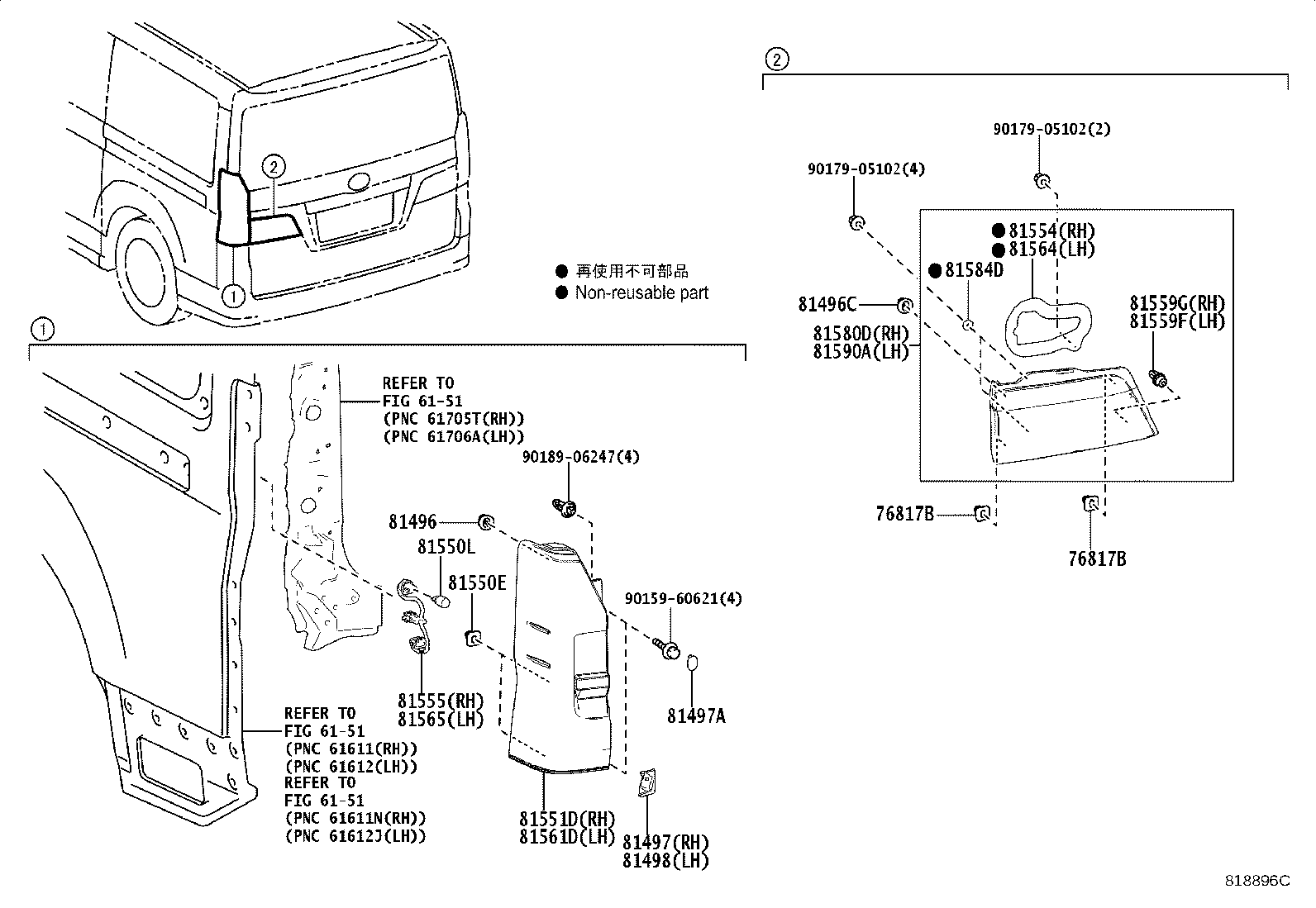 2
1
● 再使用不可部品
● Non-reusable part

1

REFER TO
FIG 61-51
(PNC 61705T(RH))
(PNC 61706A(LH))

90189-06247(4)
81496
81550L
81550E
90159-60621(4)
81555(RH)
81565(LH)
81497A
REFER TO
FIG 61-51
(PNC 61611(RH))
(PNC 61612(LH))
REFER TO
FIG 61-51
(PNC 61611N(RH))
(PNC 61612J(LH))
81551D(RH)
81561D(LH)
81497(RH)
81498(LH)

2

90179-05102(2)
90179-05102(4)
● 81554(RH)
● 81564(LH)
● 81584D
81496C
81580D(RH)
81590A(LH)
81559G(RH)
81559F(LH)
76817B
76817B

818896C