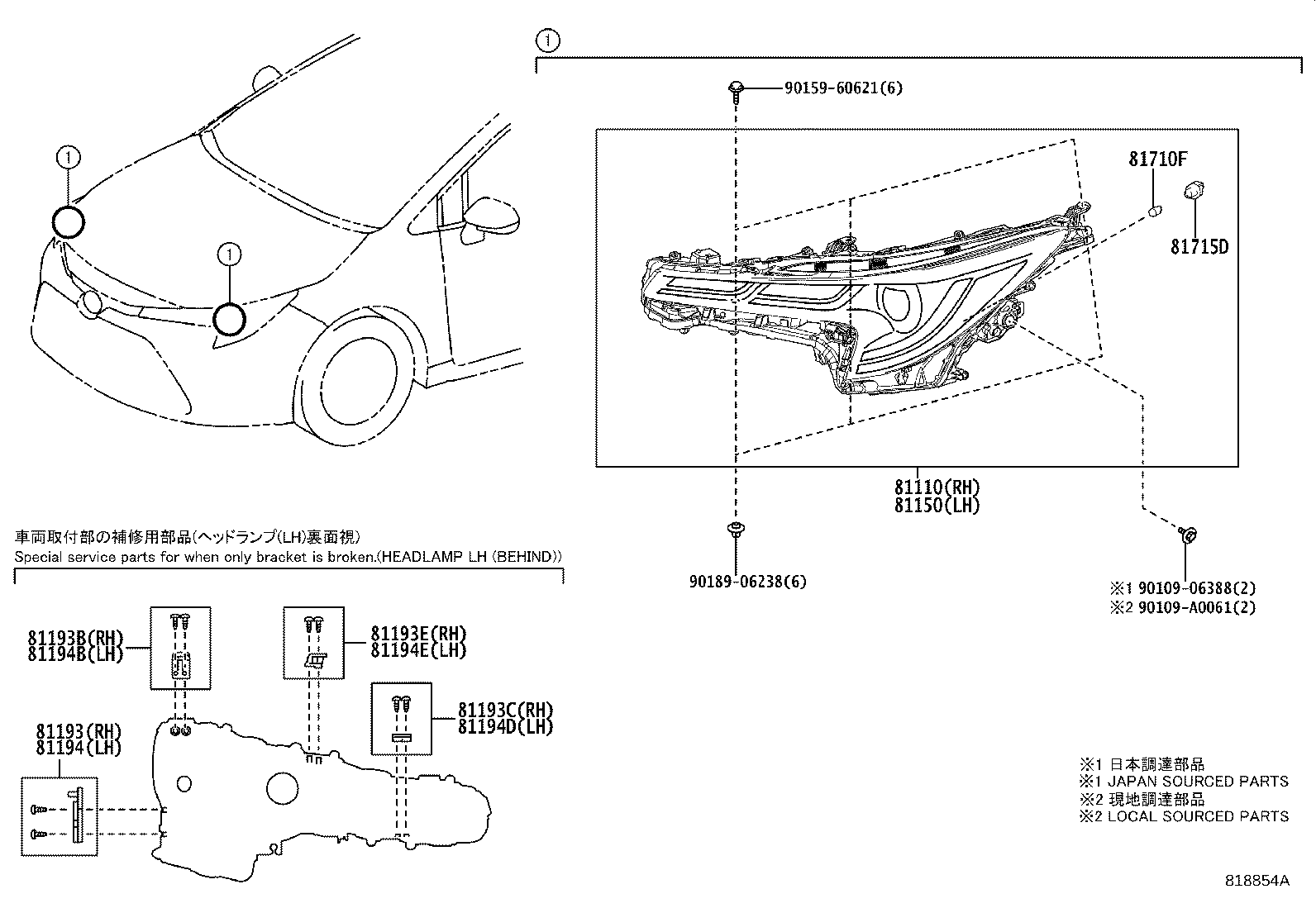 ①

①

①

90159-60621(6)

81710F

81715D

81110(RH)
81150(LH)

90189-06238(6)

※1 90109-06388(2)
※2 90109-A0061(2)

車両取付部の補修用部品(ヘッドランプ(LH)裏面視)
Special service parts for when only bracket is broken.(HEADLAMP LH (BEHIND))

81193B(RH)
81194B(LH)

81193E(RH)
81194E(LH)

81193C(RH)
81194D(LH)

81193(RH)
81194(LH)

※1 日本調達部品
※1 JAPAN SOURCED PARTS
※2 現地調達部品
※2 LOCAL SOURCED PARTS

818854A