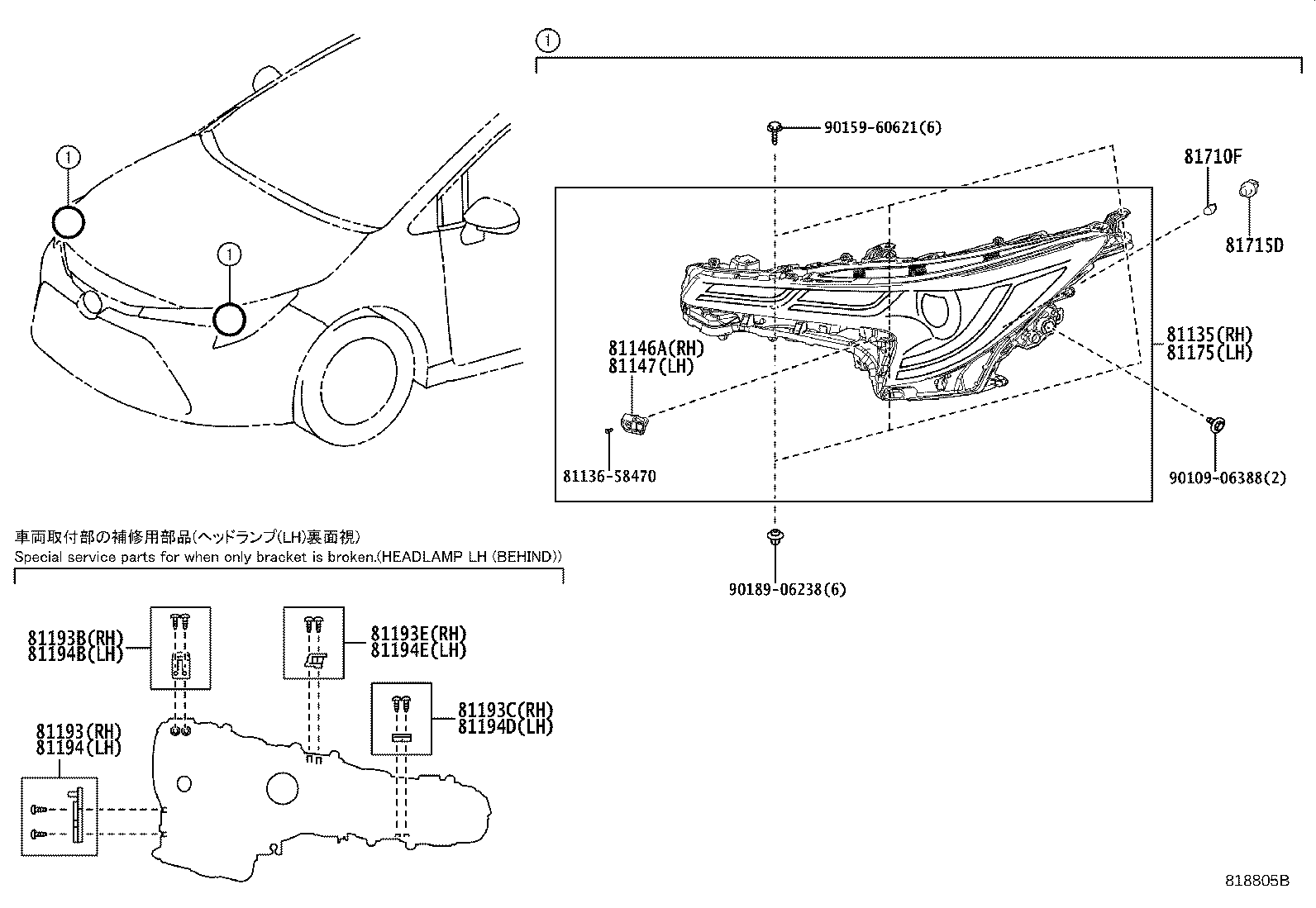 1

1

1

90159-60621(6)

81710F

81715D

81146A(RH)
81147(LH)

81135(RH)
81175(LH)

81136-58470

90109-06388(2)

90189-06238(6)

車両取付部の補修用部品(ヘッドランプ(LH)裏面視)
Special service parts for when only bracket is broken.(HEADLAMP LH (BEHIND))

81193B(RH)
81194B(LH)

81193E(RH)
81194E(LH)

81193C(RH)
81194D(LH)

81193(RH)
81194(LH)

818805B