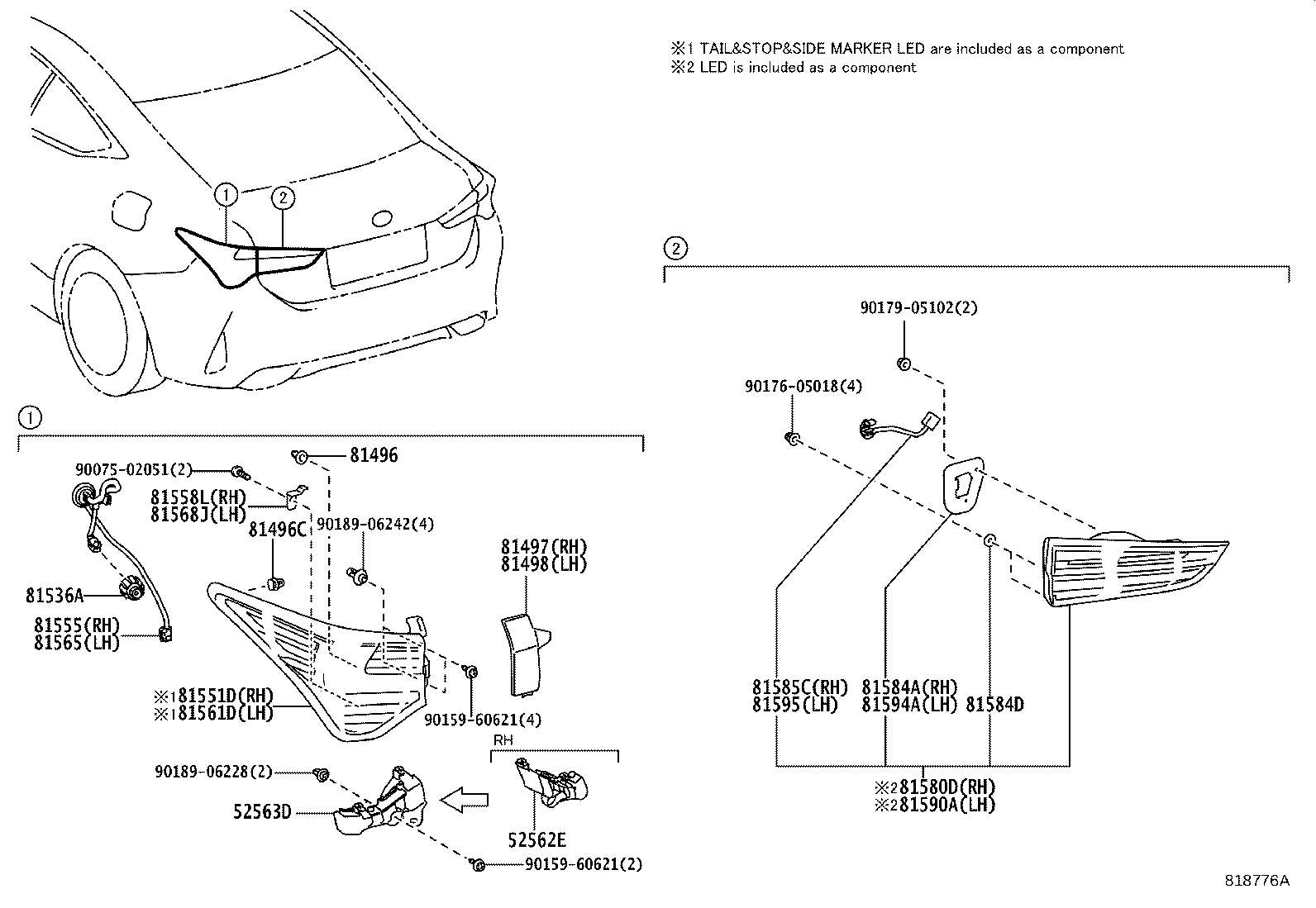 ※1 TAIL&STOP&SIDE MARKER LED are included as a component
※2 LED is included as a component

1
2

1
90075-02051(2)
81496
81558L(RH)
81568J(LH)
81496C
90189-06242(4)
81497(RH)
81498(LH)
81536A
81555(RH)
81565(LH)
※1 81551D(RH)
※1 81561D(LH)
90159-60621(4)
RH
90189-06228(2)
52563D
52562E
90159-60621(2)

2
90179-05102(2)
90176-05018(4)
81585C(RH)
81595(LH)
81584A(RH)
81594A(LH)
81584D
※2 81580D(RH)
※2 81590A(LH)

818776A