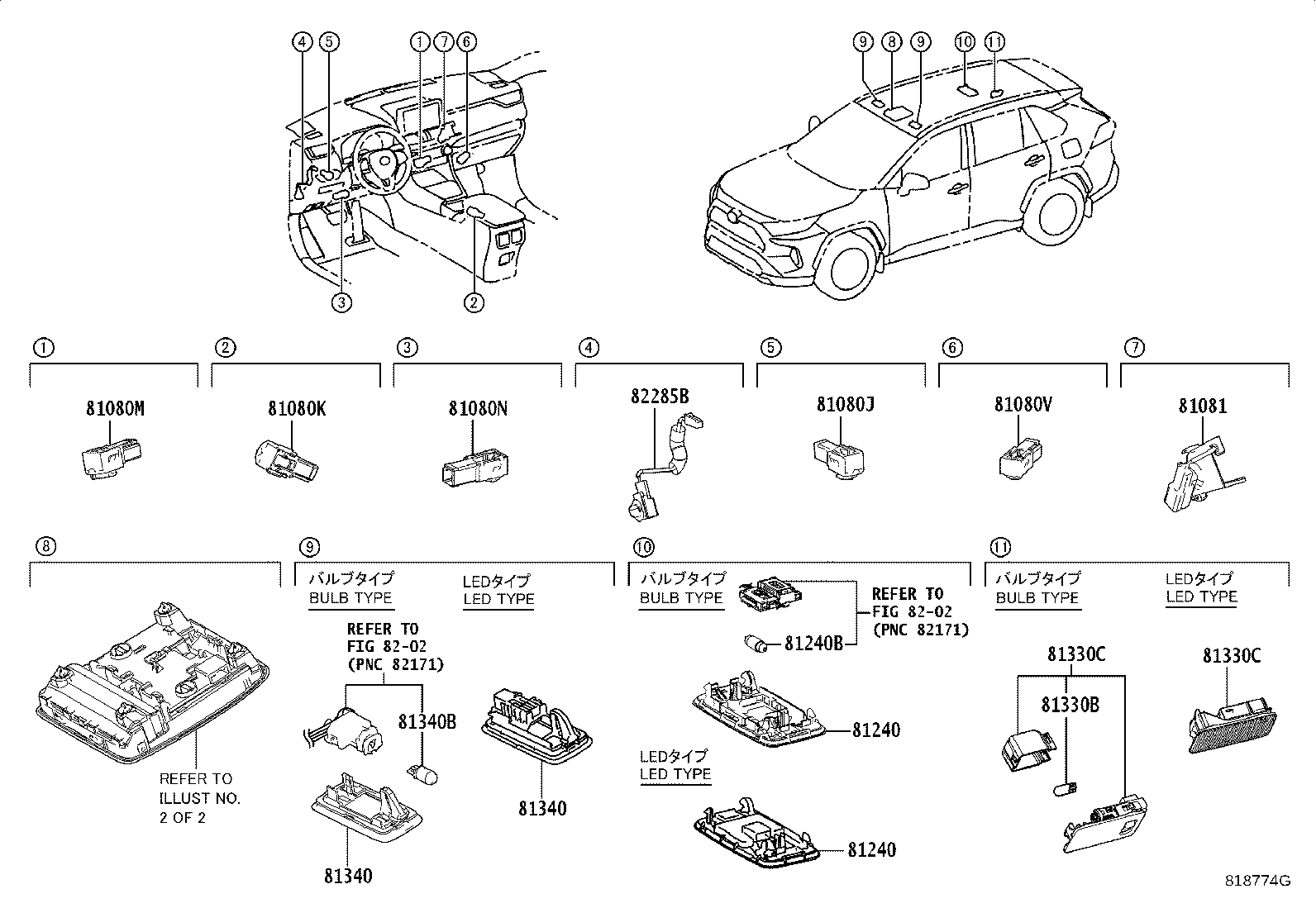 ④ ⑤ ① ⑦ ⑥ ③ ②

⑨ ⑧ ⑨ ⑩ ⑪

①
81080M

②
81080K

③
81080N

④
82285B

⑤
81080J

⑥
81080V

⑦
81081

⑧
REFER TO ILLUST NO. 2 OF 2

⑨
バルブタイプ
BULB TYPE
LEDタイプ
LED TYPE
REFER TO FIG 82-02 (PNC 82171)
81340B
81340
81340

⑩
バルブタイプ
BULB TYPE
REFER TO FIG 82-02 (PNC 82171)
81240B
81240
LEDタイプ
LED TYPE
81240

⑪
バルブタイプ
BULB TYPE
LEDタイプ
LED TYPE
81330C
81330B
81330C

818774G