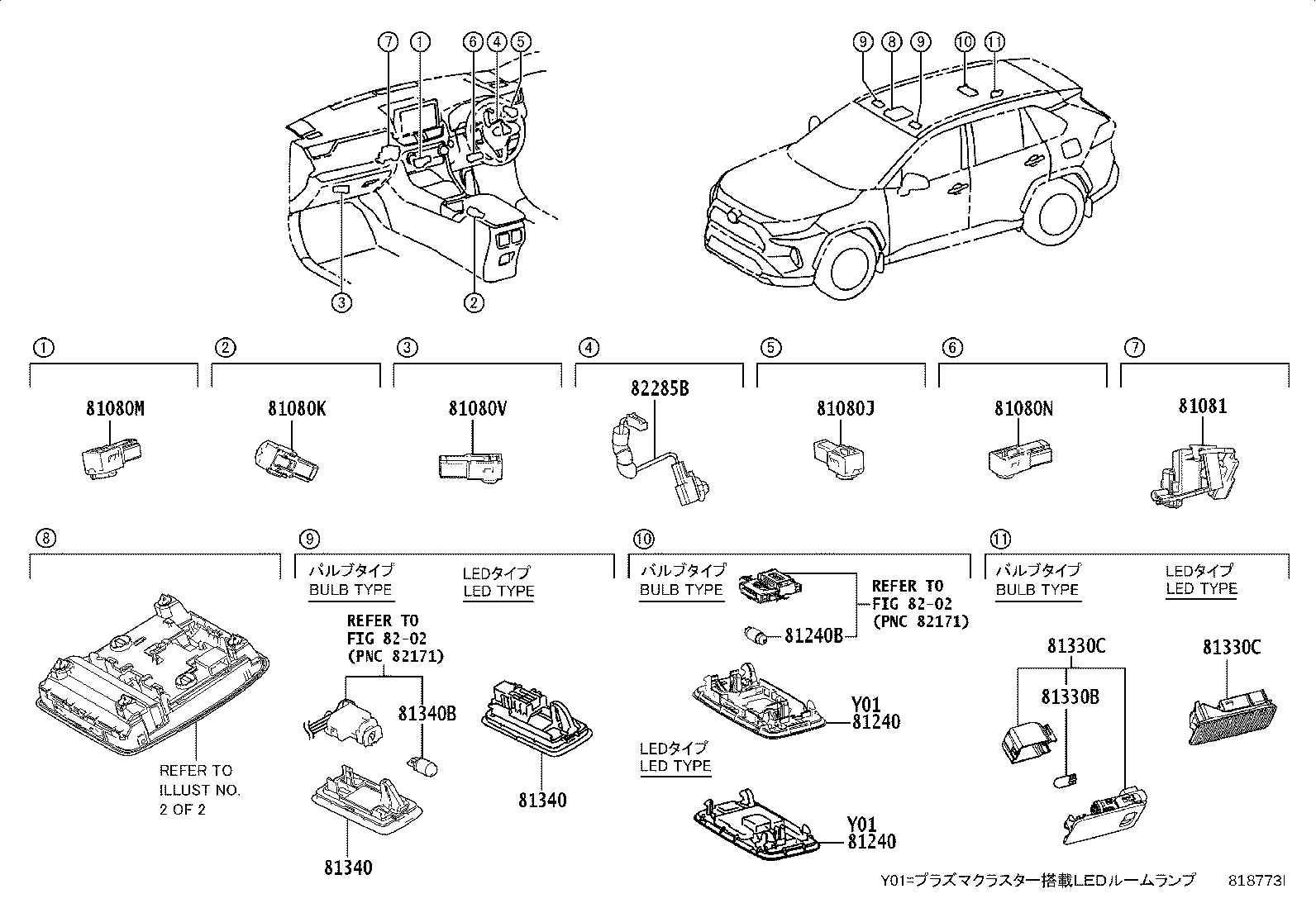 ⑦ ① ⑥ ④ ⑤

③ ②

⑨ ⑧ ⑨ ⑩ ⑪

①
81080M

②
81080K

③
81080V

④
82285B

⑤
81080J

⑥
81080N

⑦
81081

⑧
REFER TO ILLUST NO. 2 OF 2

⑨
バルブタイプ
BULB TYPE
LEDタイプ
LED TYPE
REFER TO FIG 82-02 (PNC 82171)
81340B
81340
81340

⑩
バルブタイプ
BULB TYPE
REFER TO FIG 82-02 (PNC 82171)
81240B
Y01
81240
LEDタイプ
LED TYPE
Y01
81240

⑪
バルブタイプ
BULB TYPE
LEDタイプ
LED TYPE
81330C
81330B
81330C

Y01=プラズマクラスター搭載LEDルームランプ 818773I