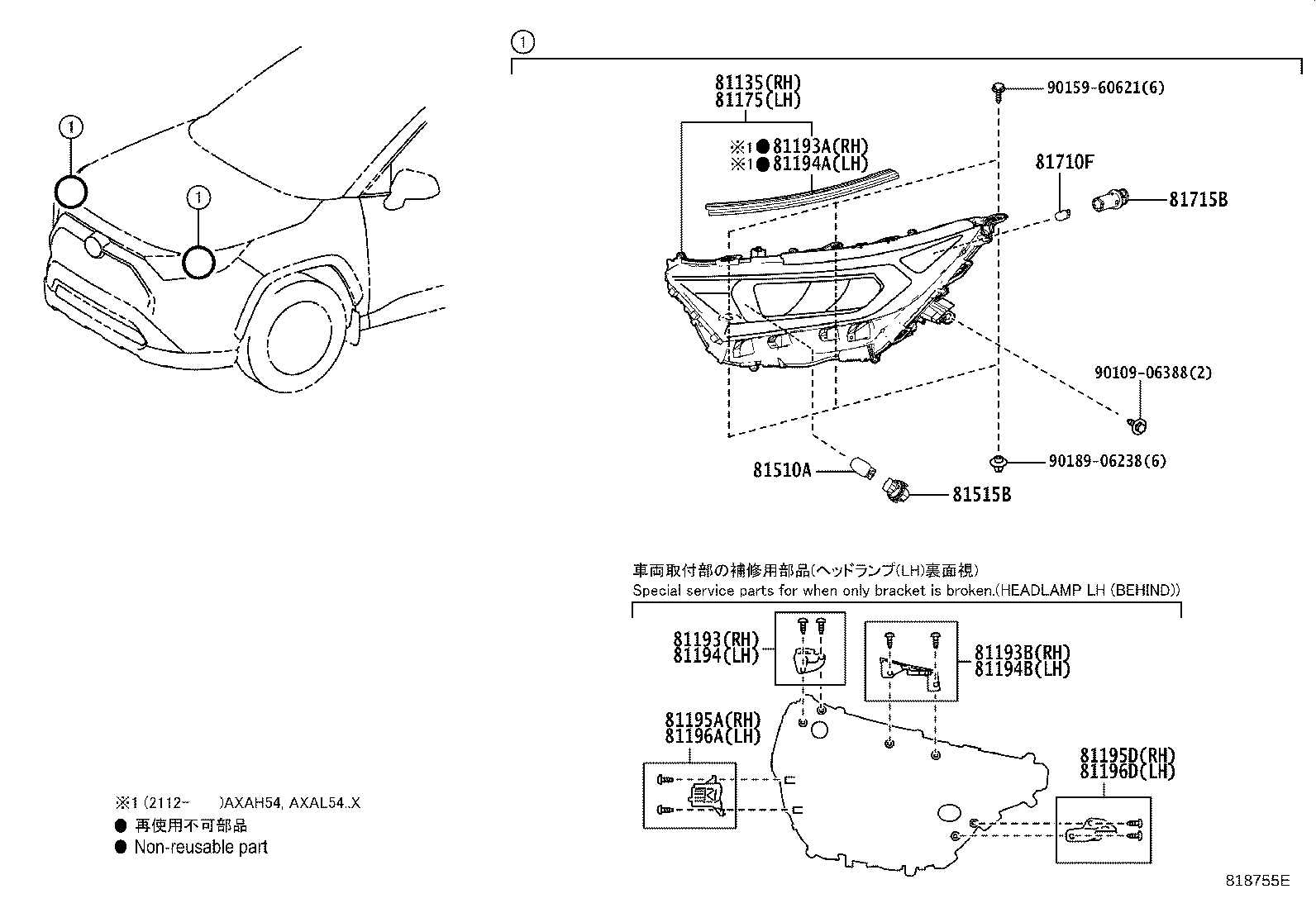 1
1
1

81135(RH)
81175(LH)
※1●81193A(RH)
※1●81194A(LH)
90159-60621(6)
81710F
81715B
90109-06388(2)
90189-06238(6)
81510A
81515B

車両取付部の補修用部品(ヘッドランプ(LH)裏面視)
Special service parts for when only bracket is broken.(HEADLAMP LH (BEHIND))

81193(RH)
81194(LH)
81193B(RH)
81194B(LH)
81195A(RH)
81196A(LH)
81195D(RH)
81196D(LH)

※1 (2112~ )AXAH54, AXAL54..X
● 再使用不可部品
● Non-reusable part

818755E