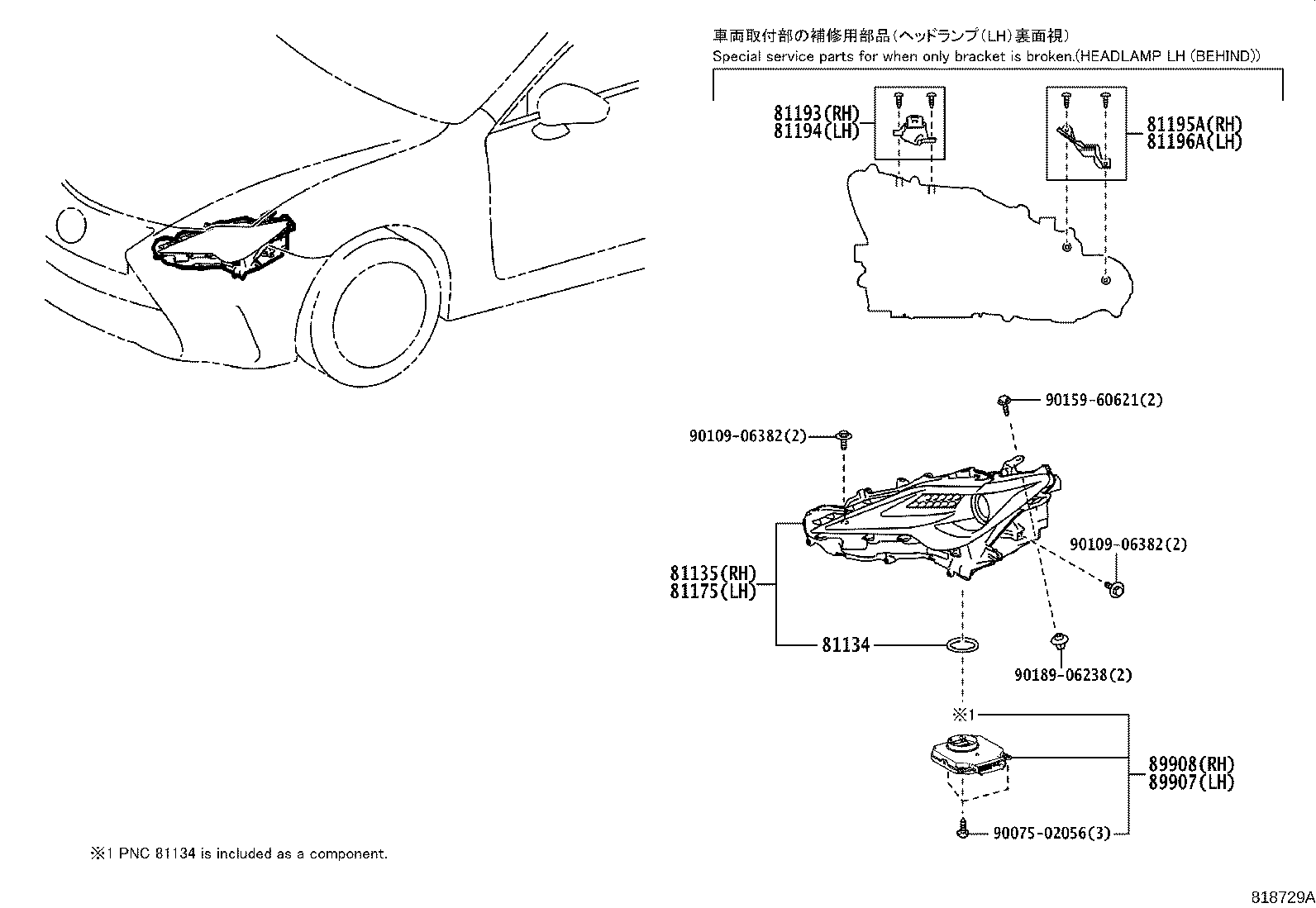 車両取付部の補修用部品(ヘッドランプ(LH)裏面視)
Special service parts for when only bracket is broken.(HEADLAMP LH (BEHIND))

81193(RH)
81194(LH)

81195A(RH)
81196A(LH)

90159-60621(2)

90109-06382(2)

90109-06382(2)

81135(RH)
81175(LH)

81134

90189-06238(2)

※1

89908(RH)
89907(LH)

90075-02056(3)

※1 PNC 81134 is included as a component.

818729A