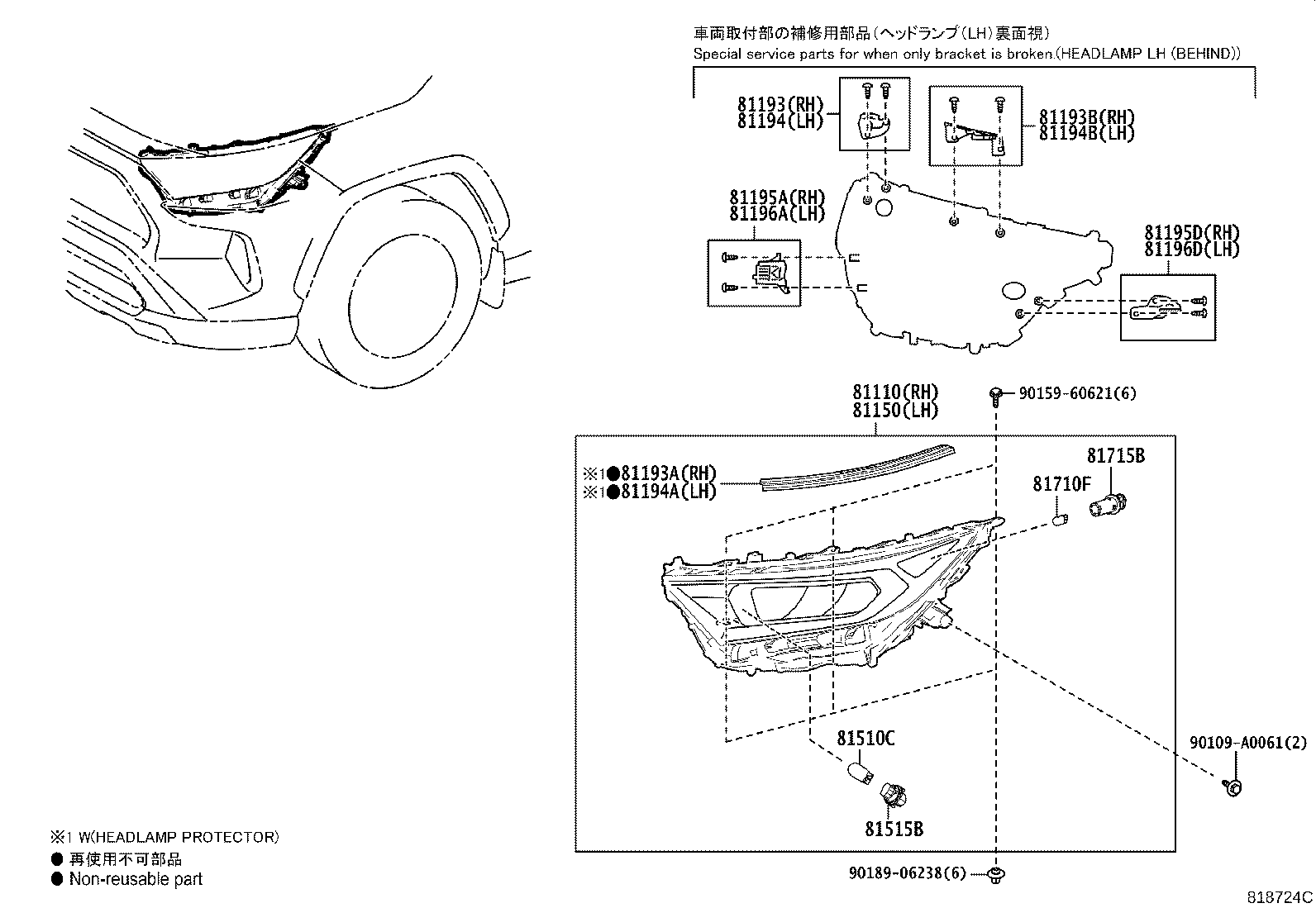 車両取付部の補修用部品(ヘッドランプ(LH)裏面視)
Special service parts for when only bracket is broken(HEADLAMP LH (BEHIND))

81193(RH)
81194(LH)

81193B(RH)
81194B(LH)

81195A(RH)
81196A(LH)

81195D(RH)
81196D(LH)

81110(RH)
81150(LH)

90159-60621(6)

※1●81193A(RH)
※1●81194A(LH)

81715B

81710F

81510C

81515B

90109-A0061(2)

90189-06238(6)

※1 W(HEADLAMP PROTECTOR)
● 再使用不可部品
● Non-reusable part

818724C