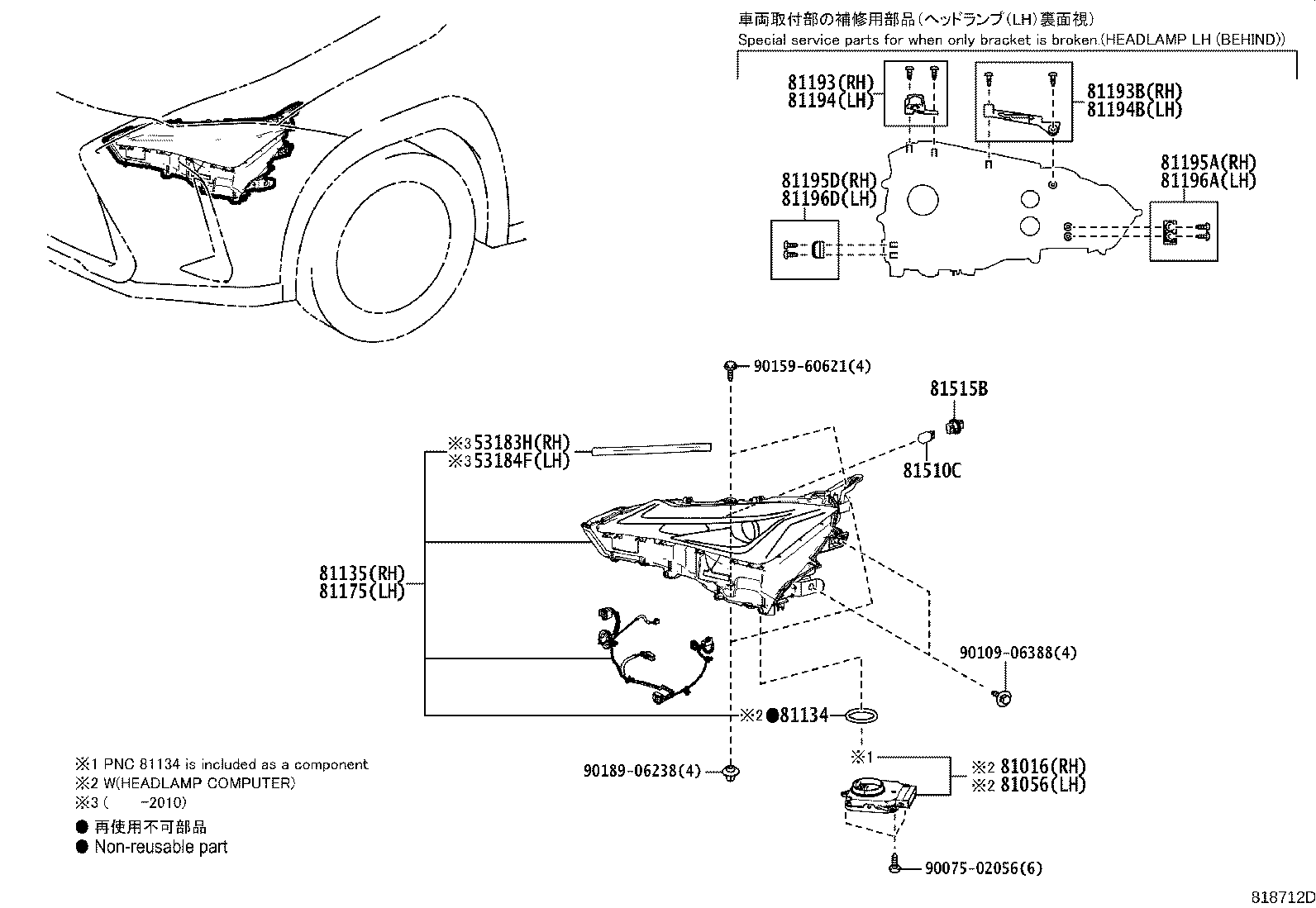 車両取付部の補修用部品(ヘッドランプ(LH)裏面視)
Special service parts for when only bracket is broken.(HEADLAMP LH (BEHIND))

81193(RH)
81194(LH)

81193B(RH)
81194B(LH)

81195D(RH)
81196D(LH)

81195A(RH)
81196A(LH)

90159-60621(4)

81515B

※3 53183H(RH)
※3 53184F(LH)

81510C

81135(RH)
81175(LH)

90109-06388(4)

※2 ●81134

※1

90189-06238(4)

※2 81016(RH)
※2 81056(LH)

90075-02056(6)

※1 PNC 81134 is included as a component
※2 W(HEADLAMP COMPUTER)
※3 (     -2010)
● 再使用不可部品
● Non-reusable part

818712D