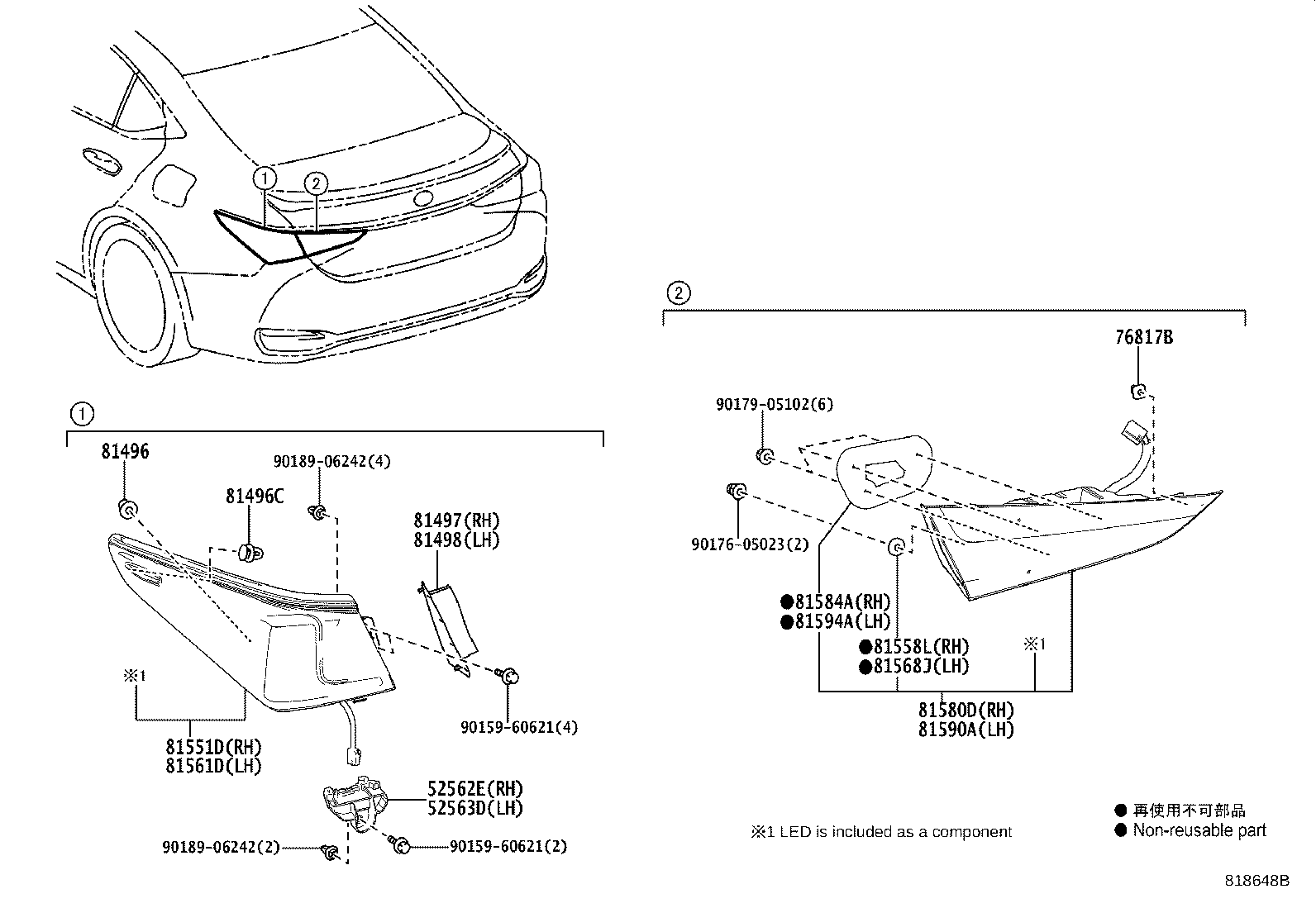 ①
②

①
81496
90189-06242(4)
81496C
81497(RH)
81498(LH)
※1
90159-60621(4)
81551D(RH)
81561D(LH)
52562E(RH)
52563D(LH)
90189-06242(2)
90159-60621(2)

②
76817B
90179-05102(6)
90176-05023(2)
●81584A(RH)
●81594A(LH)
●81558L(RH)
●81568J(LH)
※1
81580D(RH)
81590A(LH)

※1 LED is included as a component

● 再使用不可部品
● Non-reusable part

818648B