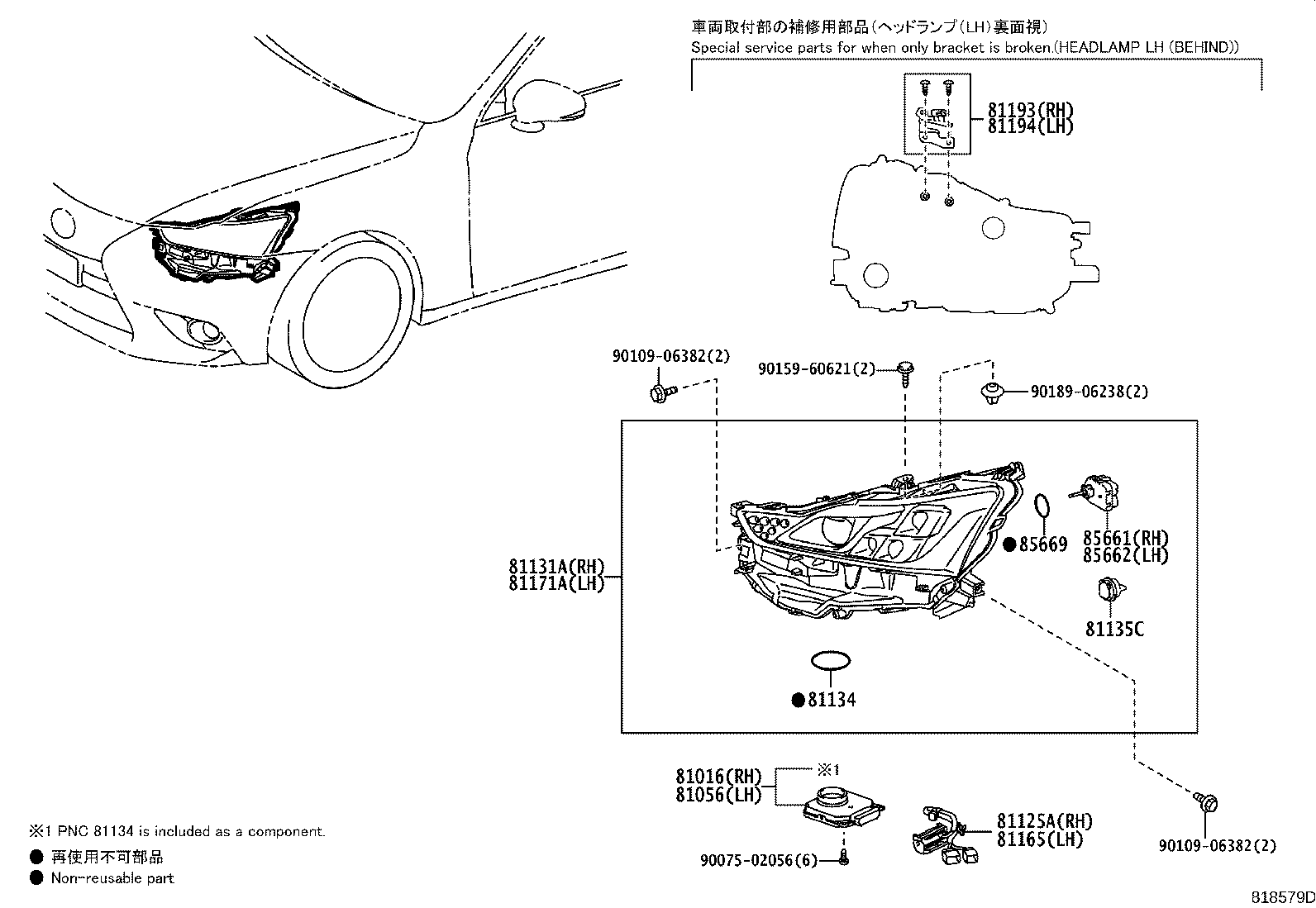 車両取付部の補修用部品（ヘッドランプ（LH）裏面視）
Special service parts for when only bracket is broken.(HEADLAMP LH (BEHIND))

81193(RH)
81194(LH)

90109-06382(2)
90159-60621(2)
90189-06238(2)

81131A(RH)
81171A(LH)

● 85669

85661(RH)
85662(LH)

81135C

● 81134

81016(RH)
81056(LH)
※1

90075-02056(6)

81125A(RH)
81165(LH)

90109-06382(2)

※1 PNC 81134 is included as a component.
● 再使用不可部品
● Non-reusable part

818579D