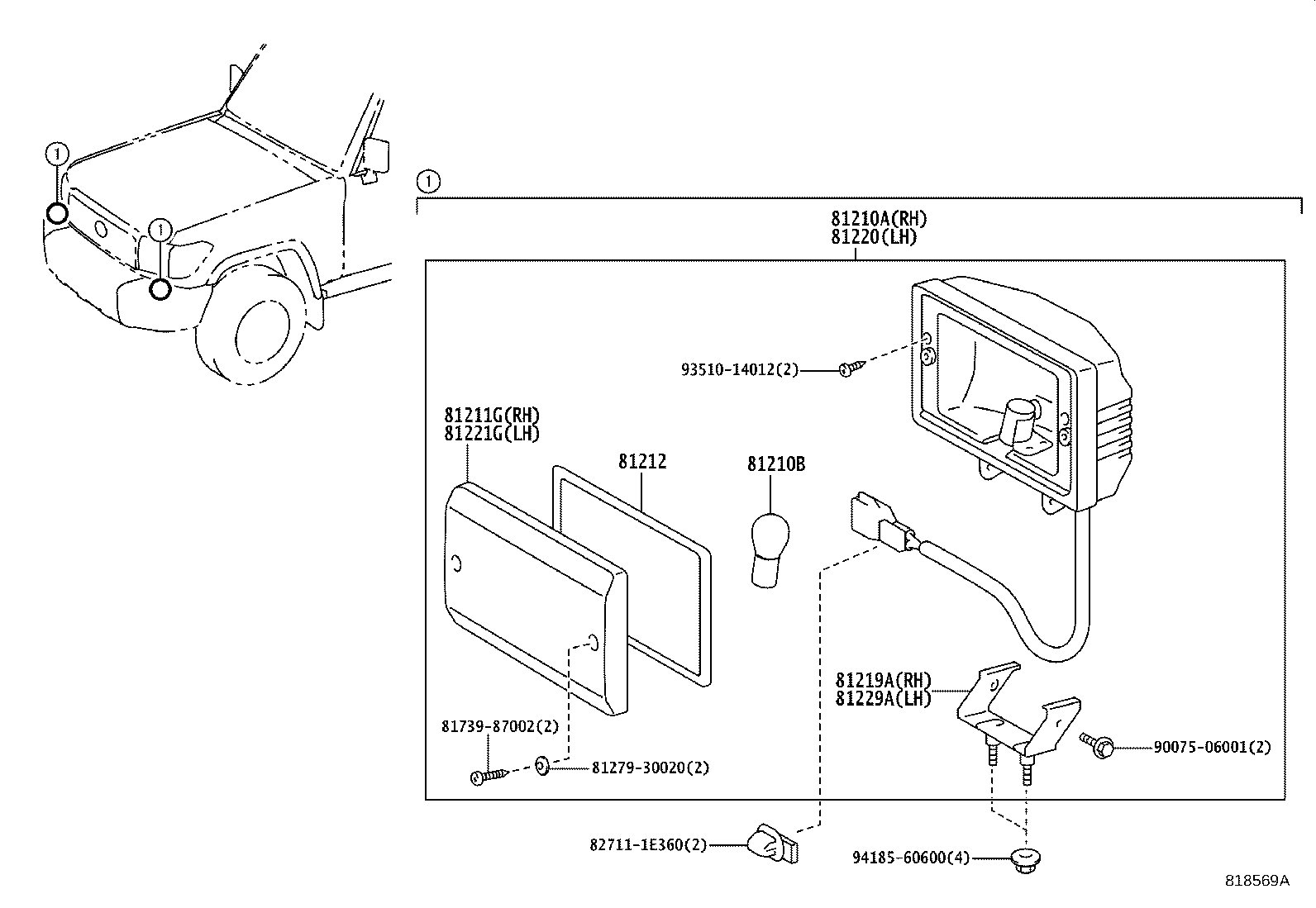 1

1

1

81210A(RH)
81220(LH)

93510-14012(2)

81211G(RH)
81221G(LH)

81212

81210B

81219A(RH)
81229A(LH)

81739-87002(2)

81279-30020(2)

90075-06001(2)

82711-1E360(2)

94185-60600(4)

818569A