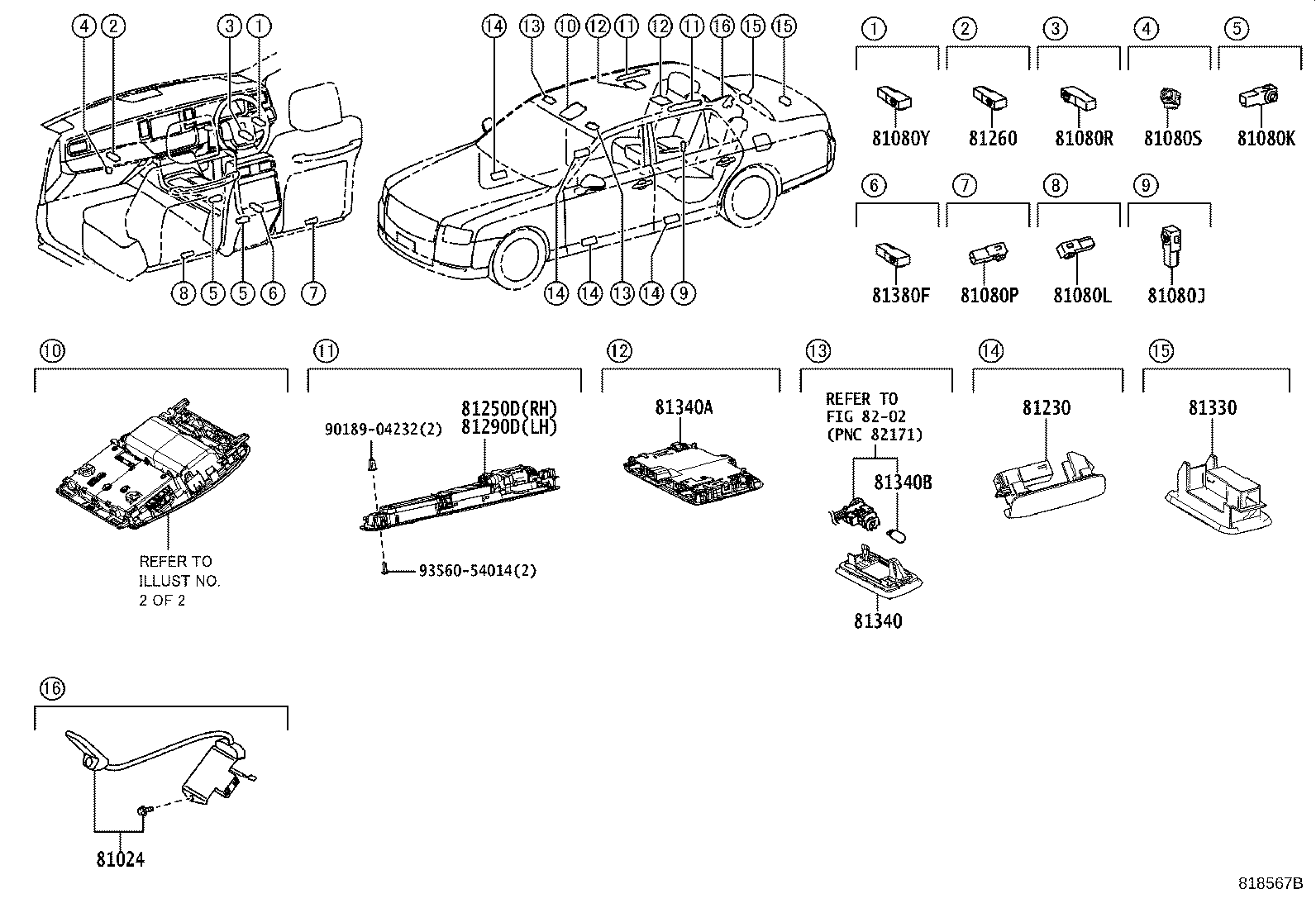 ④ ② ③ ①

⑧ ⑤ ⑤ ⑥ ⑦

⑭ ⑬ ⑩ ⑫ ⑪ ⑫ ⑪ ⑯ ⑮ ⑮

⑭ ⑭ ⑬ ⑭ ⑨

①
81080Y

②
81260

③
81080R

④
81080S

⑤
81080K

⑥
81380F

⑦
81080P

⑧
81080L

⑨
81080J

⑩
REFER TO
ILLUST NO.
2 OF 2

⑪
90189-04232(2)
81250D(RH)
81290D(LH)
93560-54014(2)

⑫
81340A

⑬
REFER TO
FIG 82-02
(PNC 82171)
81340B
81340

⑭
81230

⑮
81330

⑯
81024

818567B