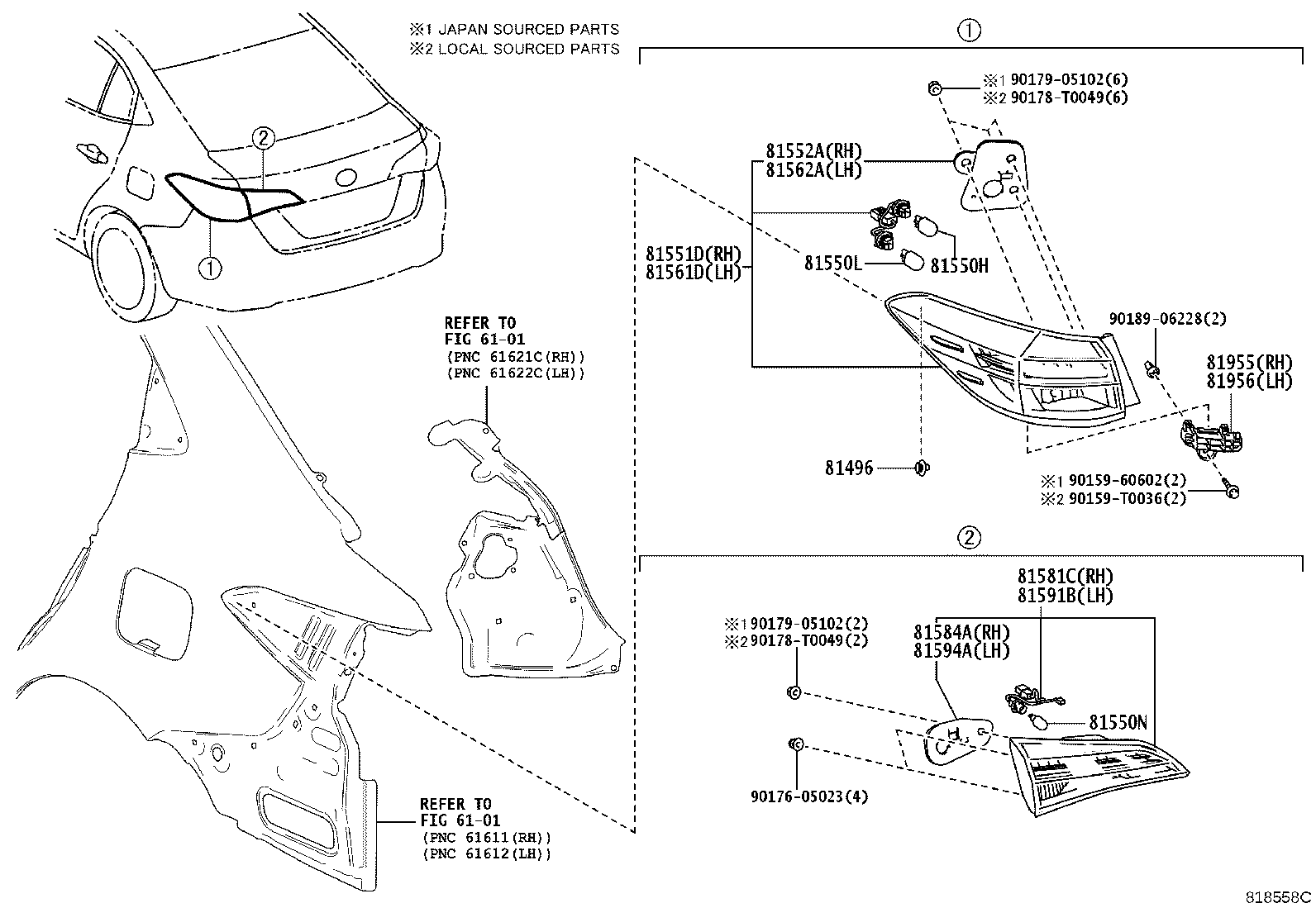 ※1 JAPAN SOURCED PARTS
※2 LOCAL SOURCED PARTS

②

①

REFER TO
FIG 61-01
(PNC 61621C(RH))
(PNC 61622C(LH))

REFER TO
FIG 61-01
(PNC 61611(RH))
(PNC 61612(LH))

①

※1 90179-05102(6)
※2 90178-T0049(6)

81552A(RH)
81562A(LH)

81551D(RH)
81561D(LH)

81550L

81550H

90189-06228(2)

81955(RH)
81956(LH)

81496

※1 90159-60602(2)
※2 90159-T0036(2)

②

81581C(RH)
81591B(LH)

※1 90179-05102(2)
※2 90178-T0049(2)

81584A(RH)
81594A(LH)

81550N

90176-05023(4)

818558C