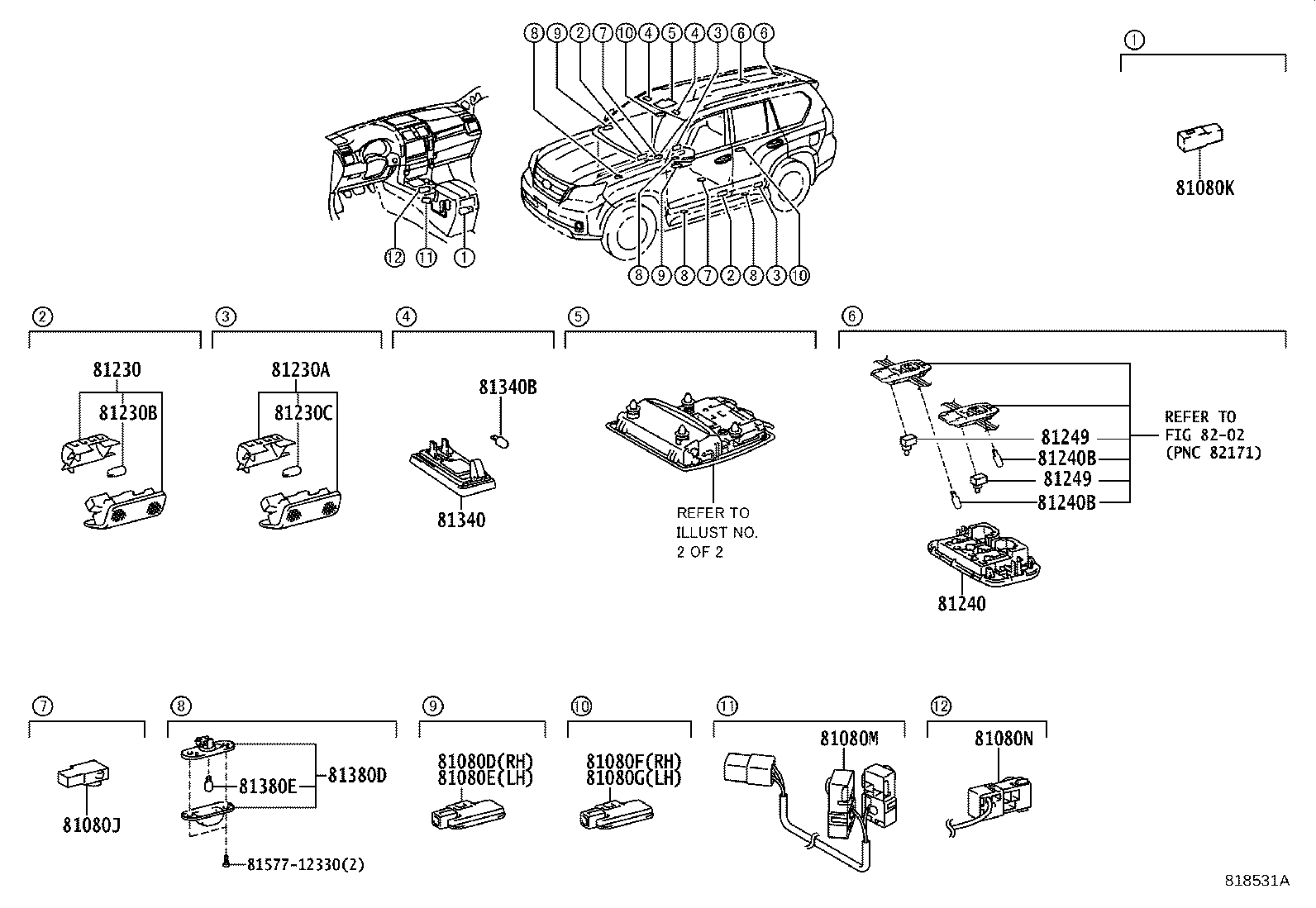 8 9 2 7 10 4 5 4 3 6 6

12 11 1

8 9 8 7 2 8 3 10

1

81080K

2

81230
81230B

3

81230A
81230C

4

81340B
81340

5

REFER TO ILLUST NO. 2 OF 2

6

81249
81240B
81249
81240B
REFER TO FIG 82-02 (PNC 82171)
81240

7

81080J

8

81380E
81380D
81577-12330(2)

9

81080D(RH)
81080E(LH)

10

81080F(RH)
81080G(LH)

11

81080M

12

81080N

818531A