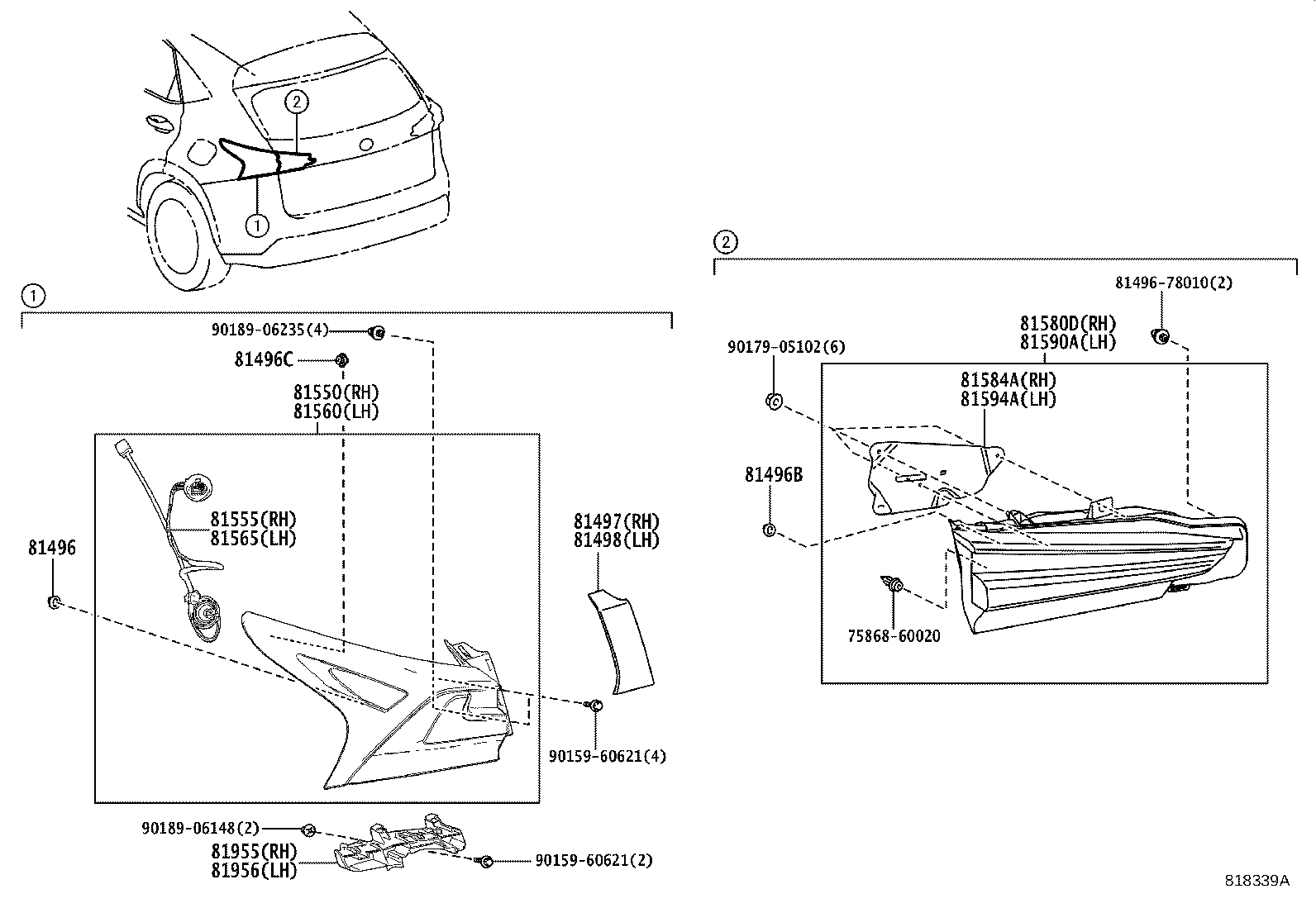 2
1
1
90189-06235(4)
81496C
81550(RH)
81560(LH)
81555(RH)
81565(LH)
81496
81497(RH)
81498(LH)
90159-60621(4)
90189-06148(2)
81955(RH)
81956(LH)
90159-60621(2)
2
81496-78010(2)
81580D(RH)
81590A(LH)
90179-05102(6)
81584A(RH)
81594A(LH)
81496B
75868-60020
818339A