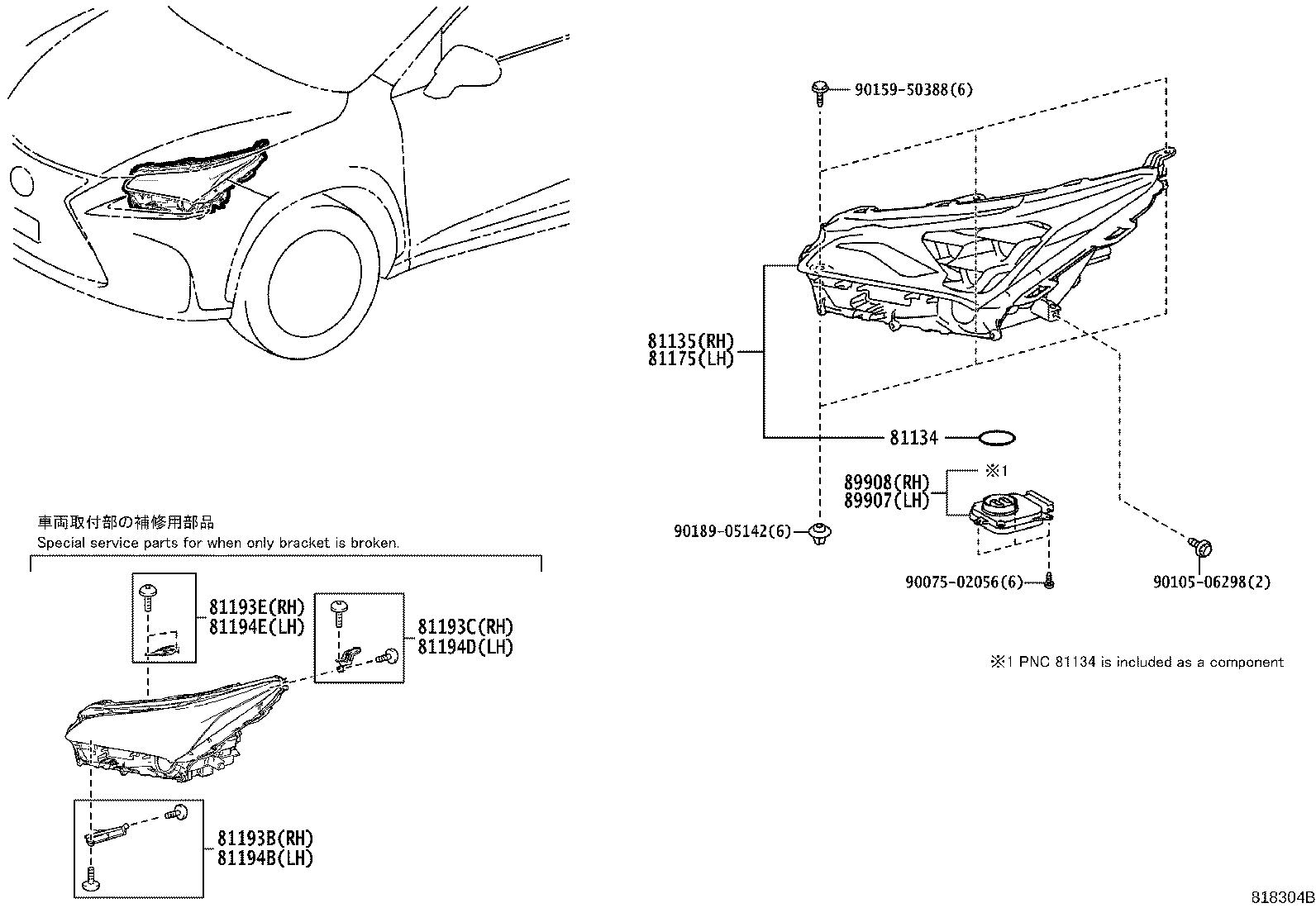 90159-50388(6)

81135(RH)
81175(LH)

81134

※1
89908(RH)
89907(LH)

90189-05142(6)

90075-02056(6)

90105-06298(2)

※1 PNC 81134 is included as a component

車両取付部の補修用部品
Special service parts for when only bracket is broken.

81193E(RH)
81194E(LH)

81193C(RH)
81194D(LH)

81193B(RH)
81194B(LH)

818304B