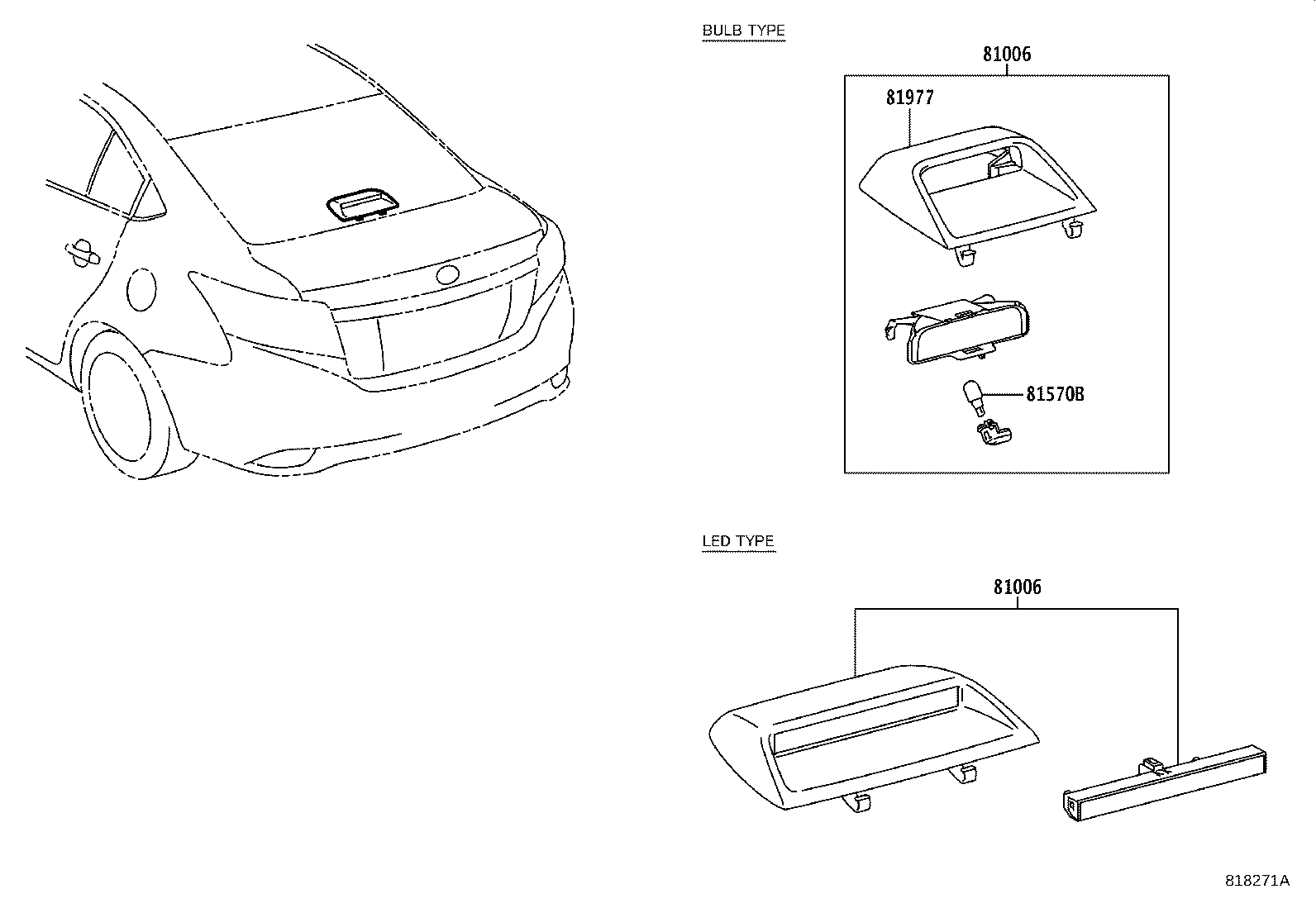 BULB TYPE

81006

81977

81570B

LED TYPE

81006

818271A