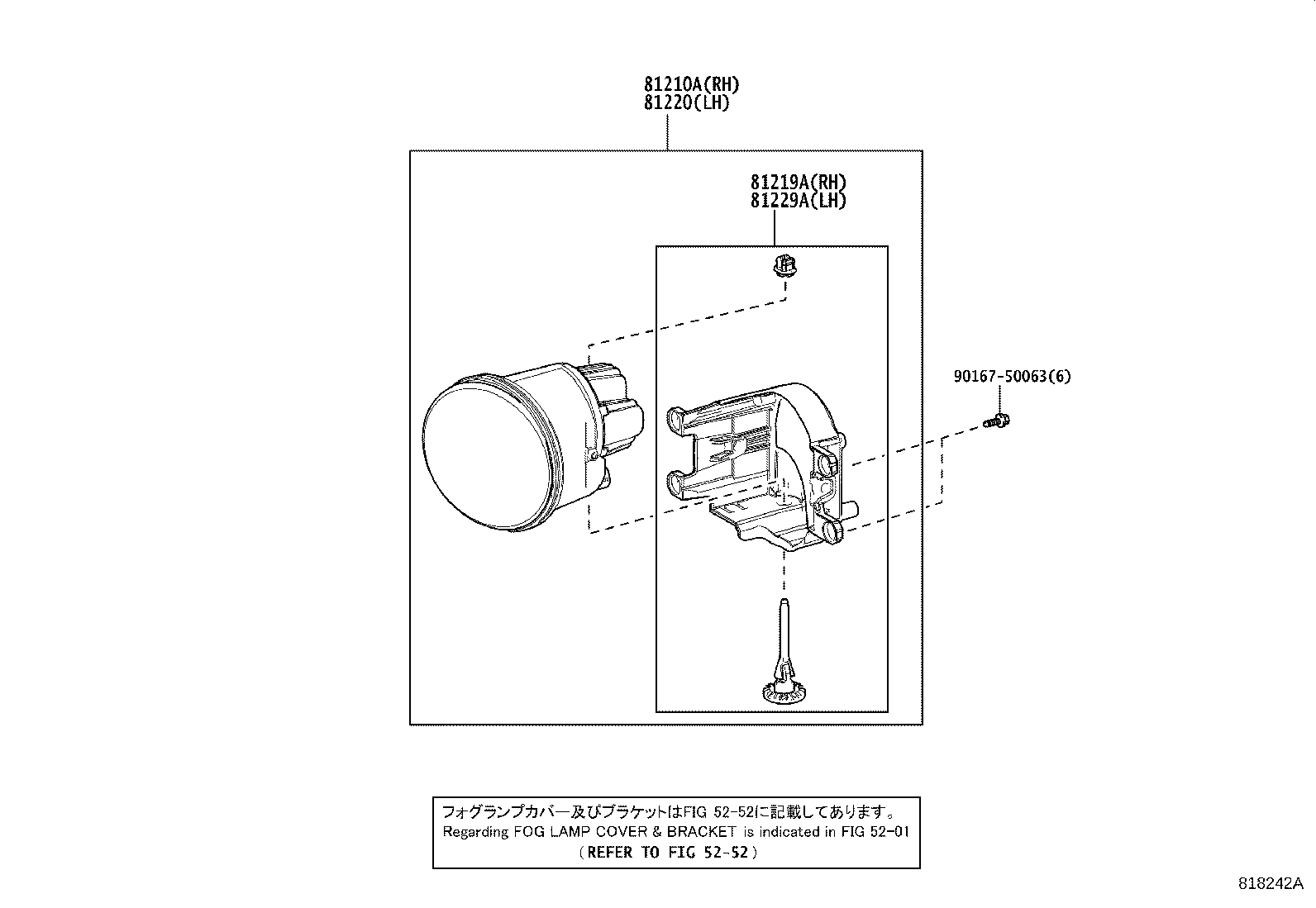 81210A(RH)
81220(LH)

81219A(RH)
81229A(LH)

90167-50063(6)

フォグランプカバー及びブラケットはFIG 52-52に記載してあります。
Regarding FOG LAMP COVER & BRACKET is indicated in FIG 52-01
(REFER TO FIG 52-52)

818242A