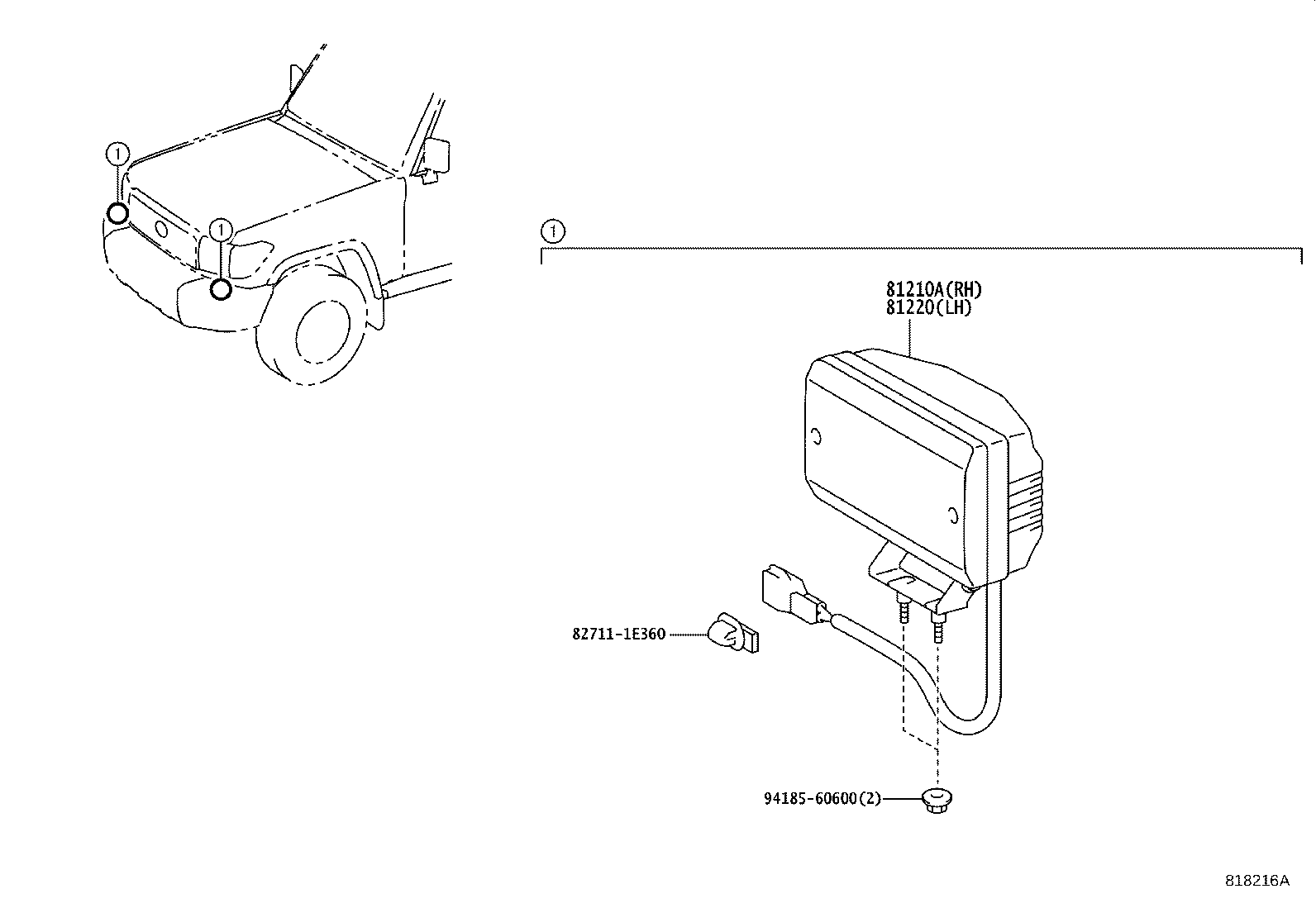 ①
①
①
81210A(RH)
81220(LH)
82711-1E360
94185-60600(2)
818216A