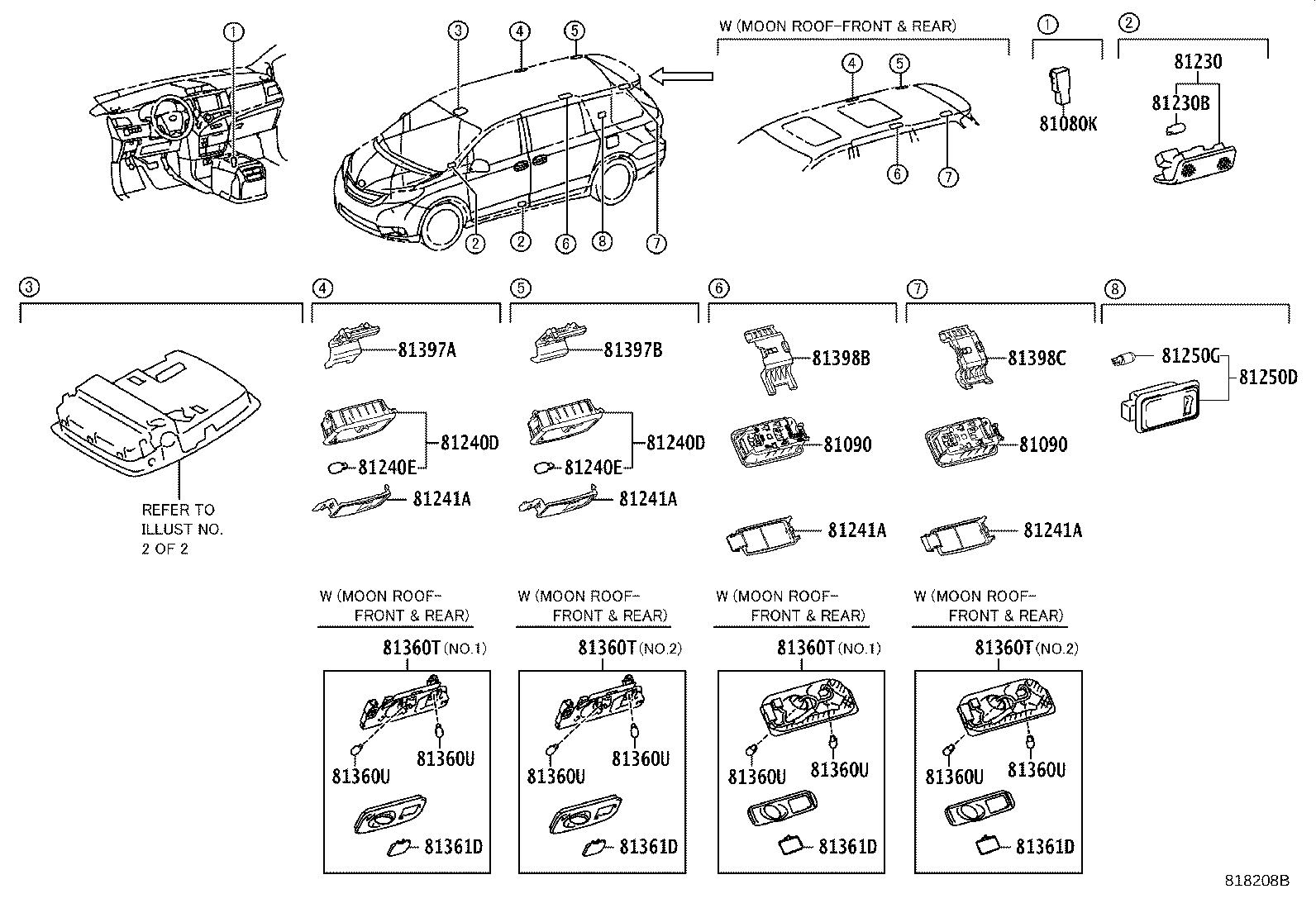 ① ③ ④ ⑤

② ② ⑥ ⑧ ⑦

W (MOON ROOF-FRONT & REAR)

④ ⑤

⑥ ⑦

①

81080K

②

81230

81230B

③

REFER TO ILLUST NO. 2 OF 2

④

81397A

81240D

81240E

81241A

⑤

81397B

81240D

81240E

81241A

⑥

81398B

81090

81241A

⑦

81398C

81090

81241A

⑧

81250G

81250D

W (MOON ROOF- FRONT & REAR)

81360T (NO.1)

81360U

81360U

81361D

W (MOON ROOF- FRONT & REAR)

81360T (NO.2)

81360U

81360U

81361D

W (MOON ROOF- FRONT & REAR)

81360T (NO.1)

81360U

81360U

81361D

W (MOON ROOF- FRONT & REAR)

81360T (NO.2)

81360U

81360U

81361D

818208B