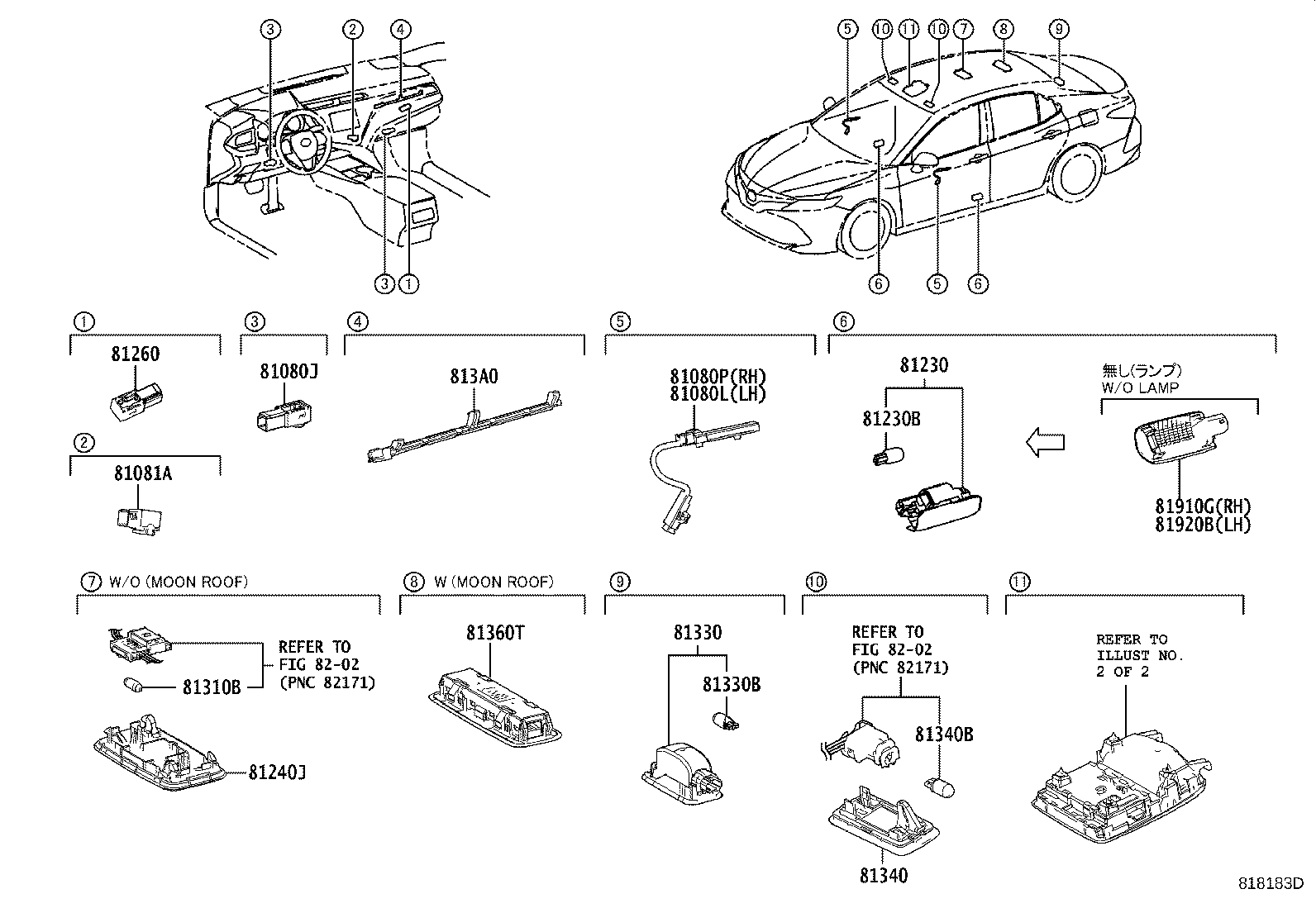 3 2 4
3 1
5 10 11 10 7 8 9
6 5 6

1
81260

2
81081A

3
81080J

4
813A0

5
81080P(RH)
81080L(LH)

6
81230
81230B
無し(ランプ)
W/O LAMP
81910G(RH)
81920B(LH)

7 W/O (MOON ROOF)
REFER TO
FIG 82-02
(PNC 82171)
81310B
81240J

8 W (MOON ROOF)
81360T

9
81330
81330B

10
REFER TO
FIG 82-02
(PNC 82171)
81340B
81340

11
REFER TO
ILLUST NO.
2 OF 2

818183D