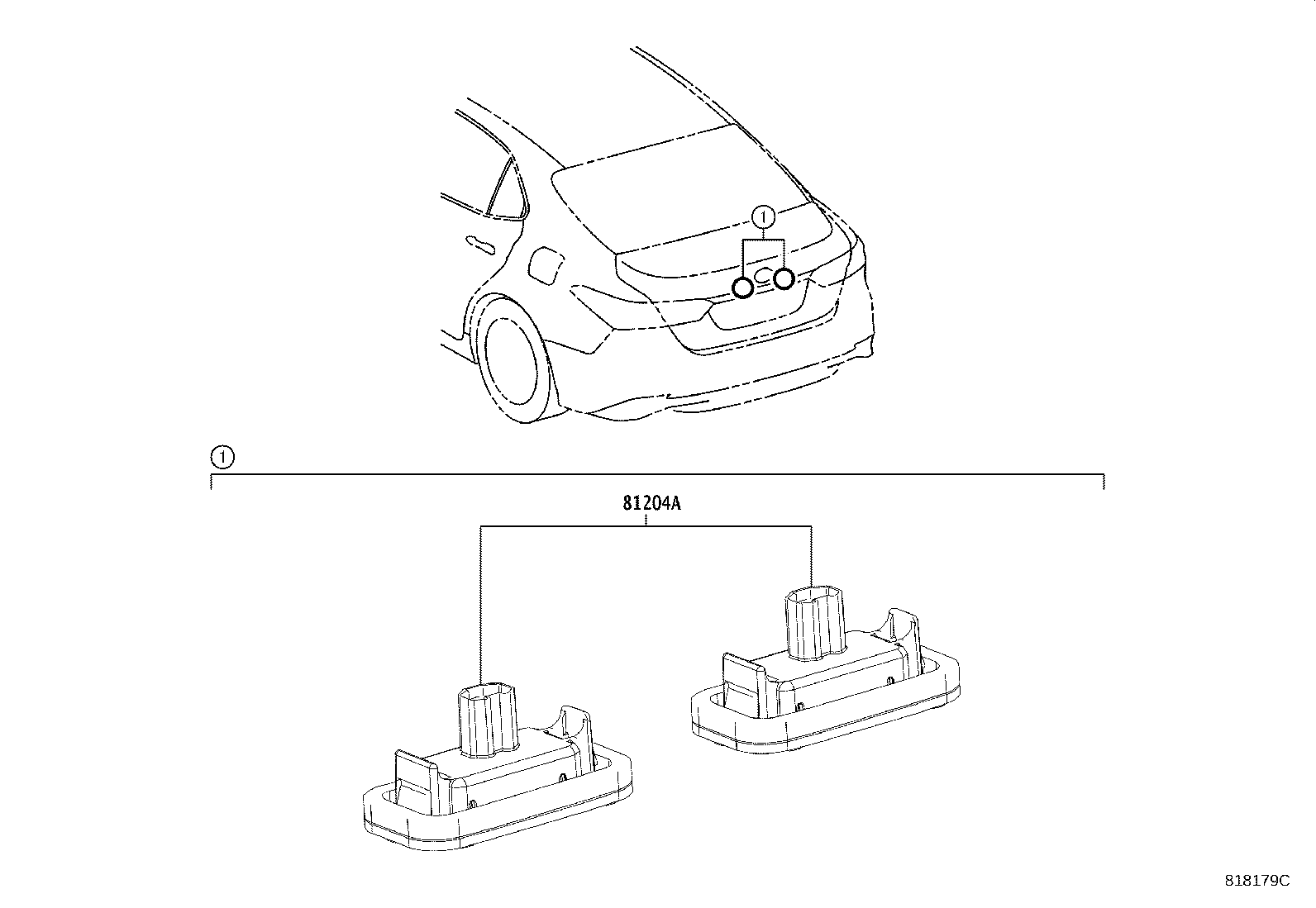 1

1

81204A

818179C