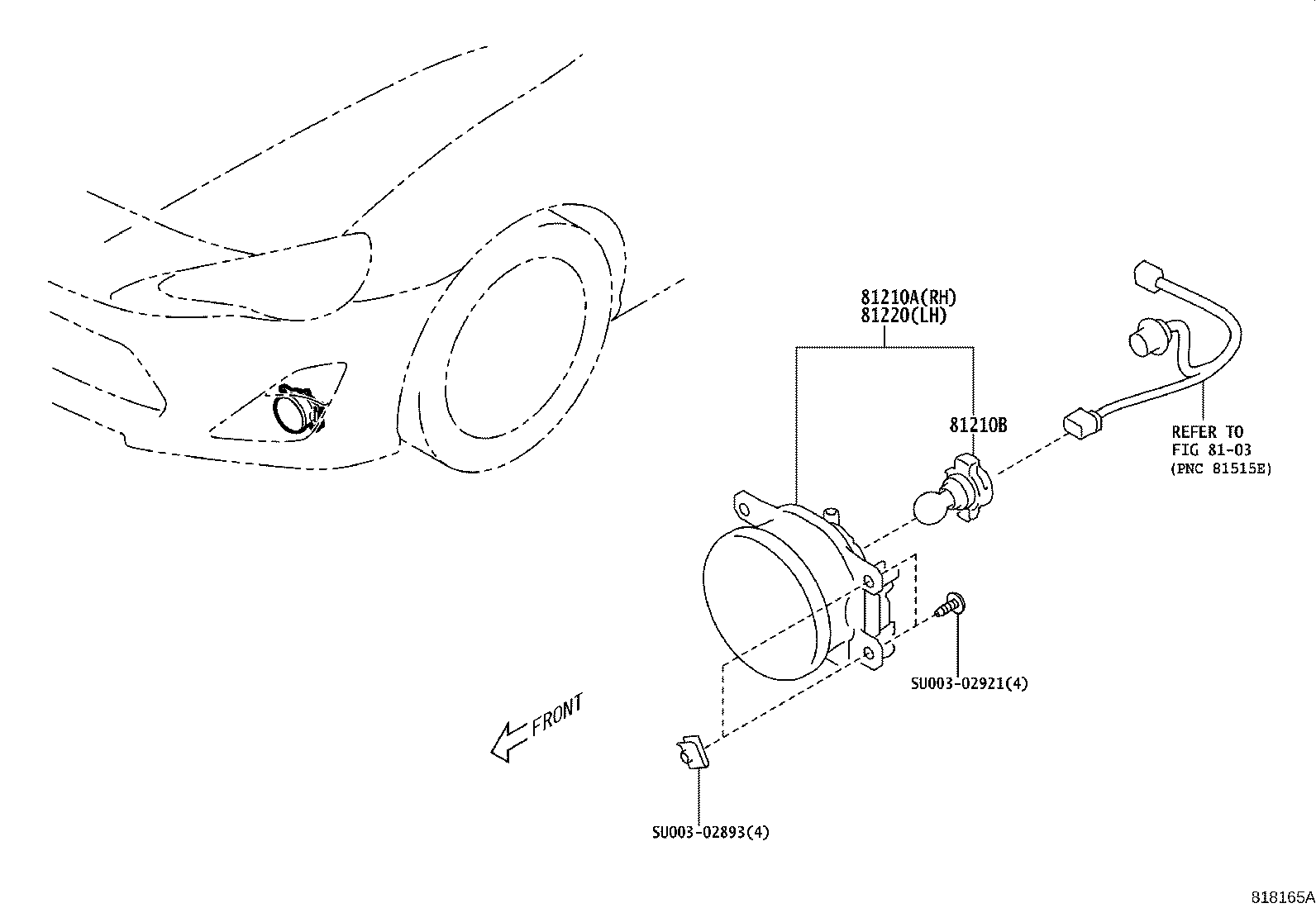 81210A(RH)
81220(LH)

81210B

REFER TO
FIG 81-03
(PNC 81515E)

SU003-02921(4)

FRONT

SU003-02893(4)

818165A