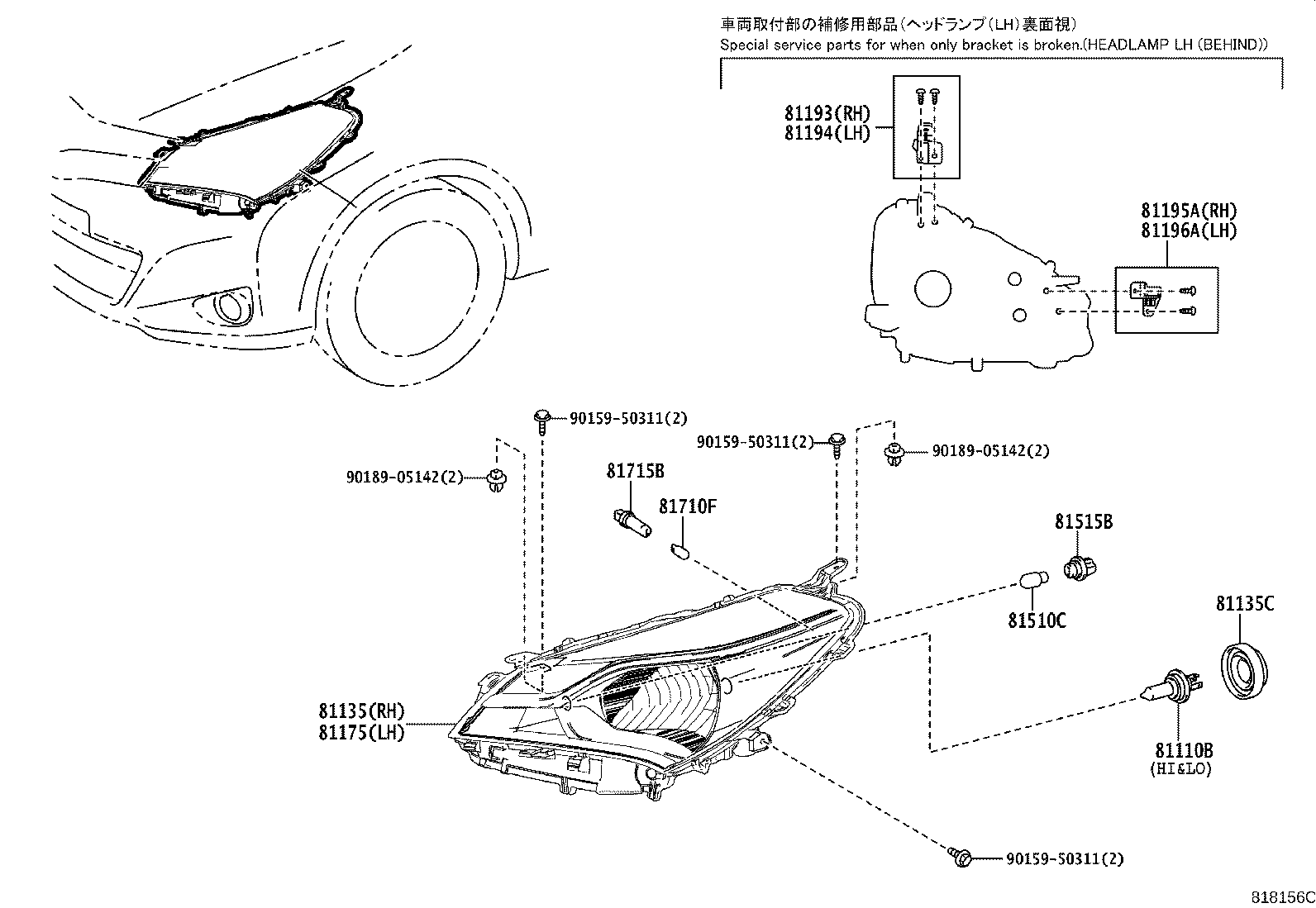 車両取付部の補修用部品（ヘッドランプ（LH）裏面視）
Special service parts for when only bracket is broken.(HEADLAMP LH (BEHIND))

81193(RH)
81194(LH)

81195A(RH)
81196A(LH)

90159-50311(2)

90159-50311(2)

90189-05142(2)

90189-05142(2)

81715B

81710F

81515B

81510C

81135C

81135(RH)
81175(LH)

81110B
(HI&LO)

90159-50311(2)

818156C